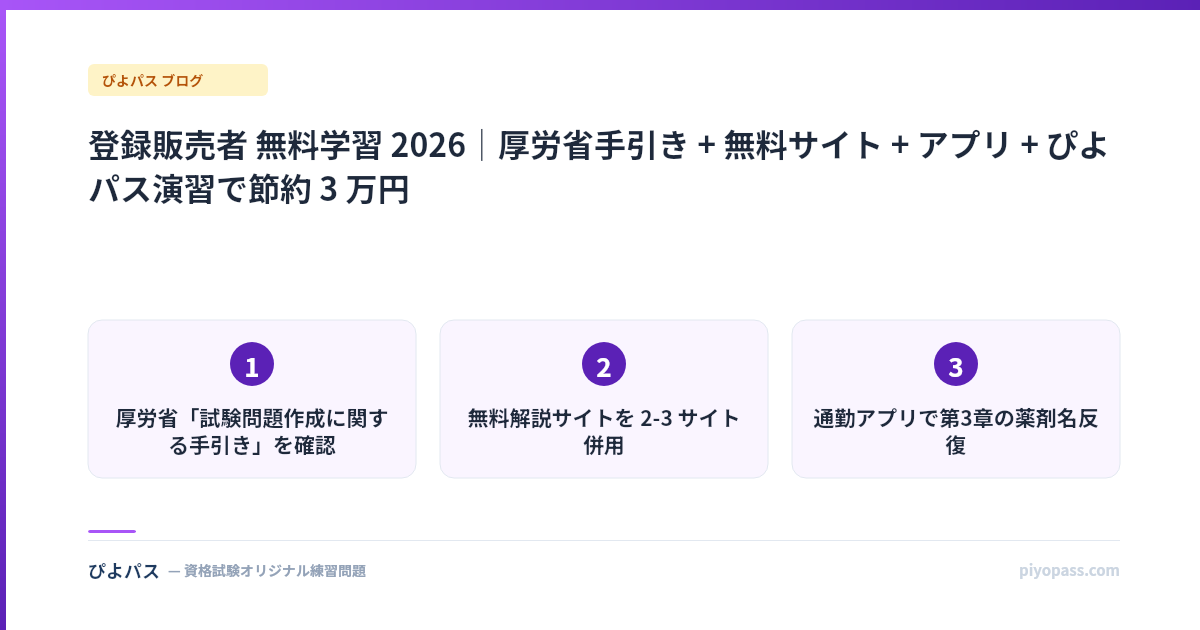 ぴよパス ブログ

登録販売者 無料学習 2026｜厚労省手引き + 無料サイト + アプリ + ぴよパス演習で節約 3 万円

1
厚労省「試験問題作成に関する手引き」を確認

2
無料解説サイトを 2-3 サイト併用

3
通勤アプリで第3章の薬剤名反復

ぴよパス — 資格試験オリジナル練習問題

piyopass.com