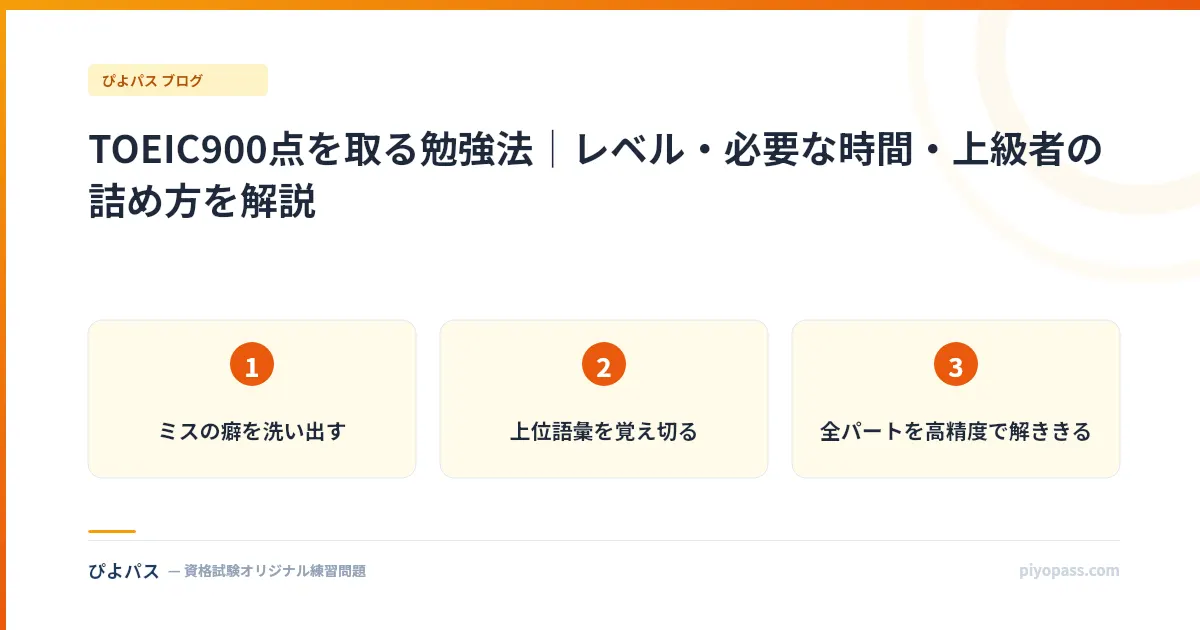 ぴよパス ブログ

TOEIC900点を取る勉強法｜レベル・必要な時間・上級者の詰め方を解説

1
ミスの癖を洗い出す

2
上位語彙を覚え切る

3
全パートを高精度で解ききる

ぴよパス — 資格試験オリジナル練習問題

piyopass.com