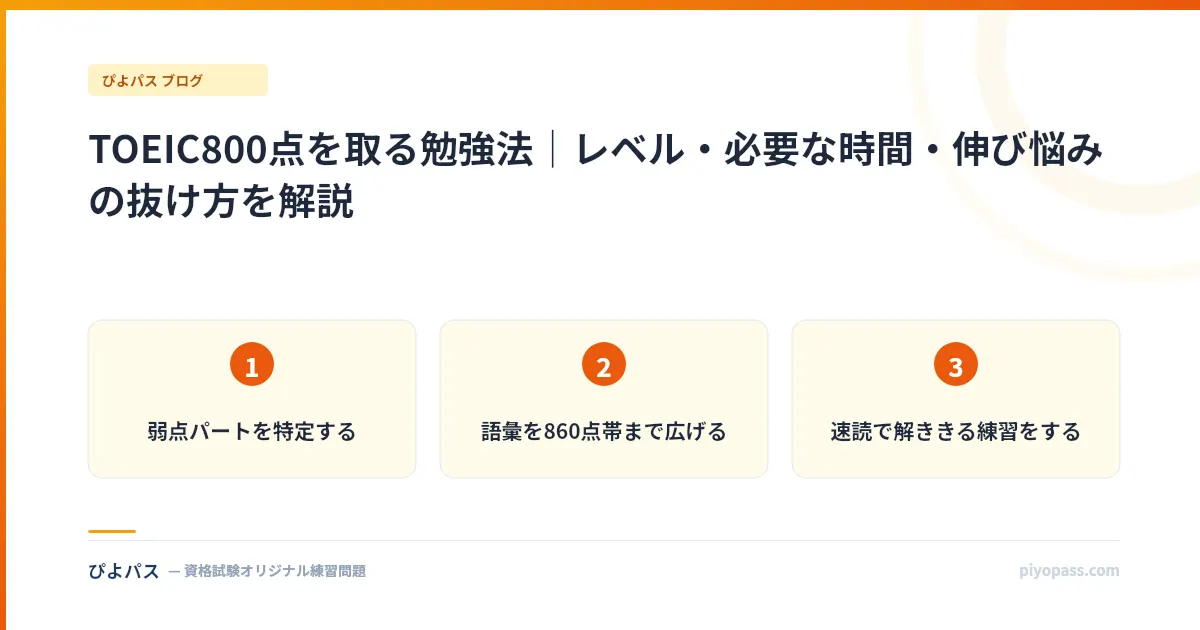 ぴよパス ブログ

TOEIC800点を取る勉強法｜レベル・必要な時間・伸び悩みの抜け方を解説

1
弱点パートを特定する

2
語彙を860点帯まで広げる

3
速読で解ききる練習をする

ぴよパス — 資格試験オリジナル練習問題

piyopass.com