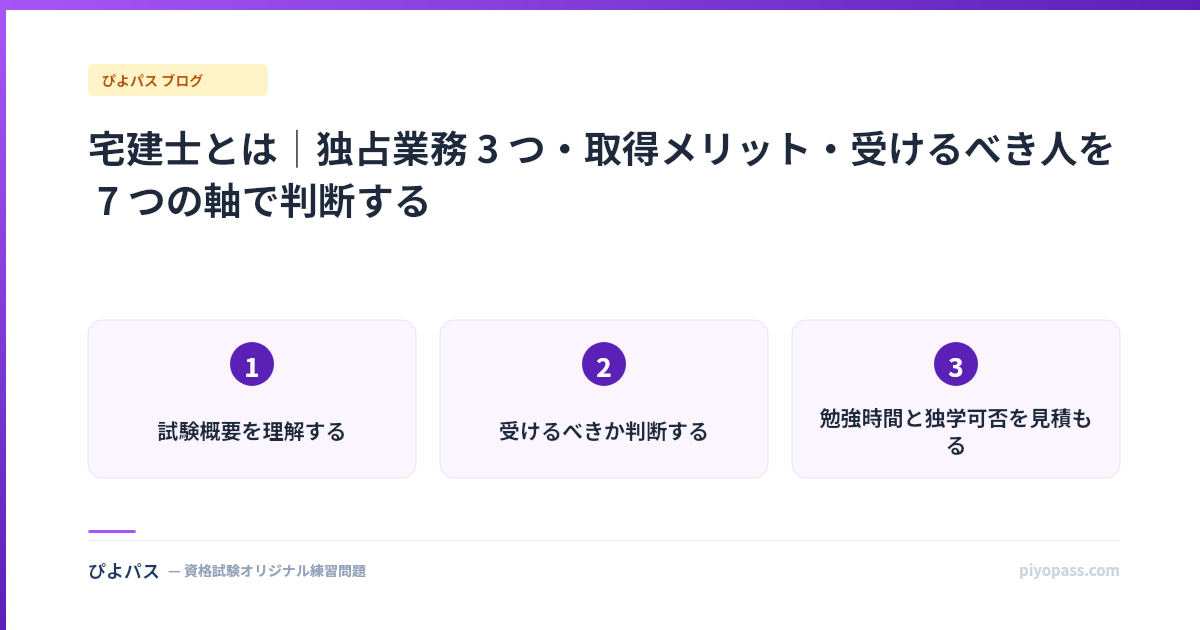 ぴよパス ブログ

宅建士とは｜独占業務３つ・取得メリット・受けるべき人を７つの軸で判断する

1

試験概要を理解する

2

受けるべきか判断する

3

勉強時間と独学可否を見積もる

ぴよパス — 資格試験オリジナル練習問題

piyopass.com