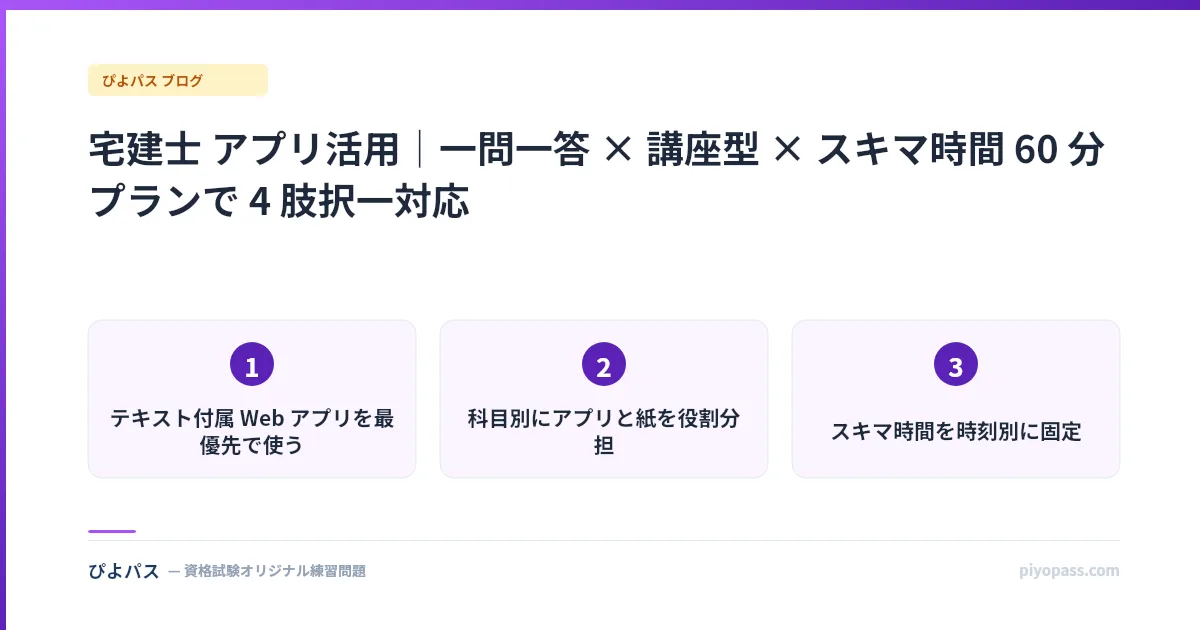 ぴよパス ブログ

宅建士 アプリ活用｜一問一答 × 講座型 × スキマ時間 60 分プランで 4 肢択一対応

1

テキスト付属 Web アプリを最優先で使う

2

科目別にアプリと紙を役割分担

3

スキマ時間を時刻別に固定

ぴよパス — 資格試験オリジナル練習問題

piyopass.com