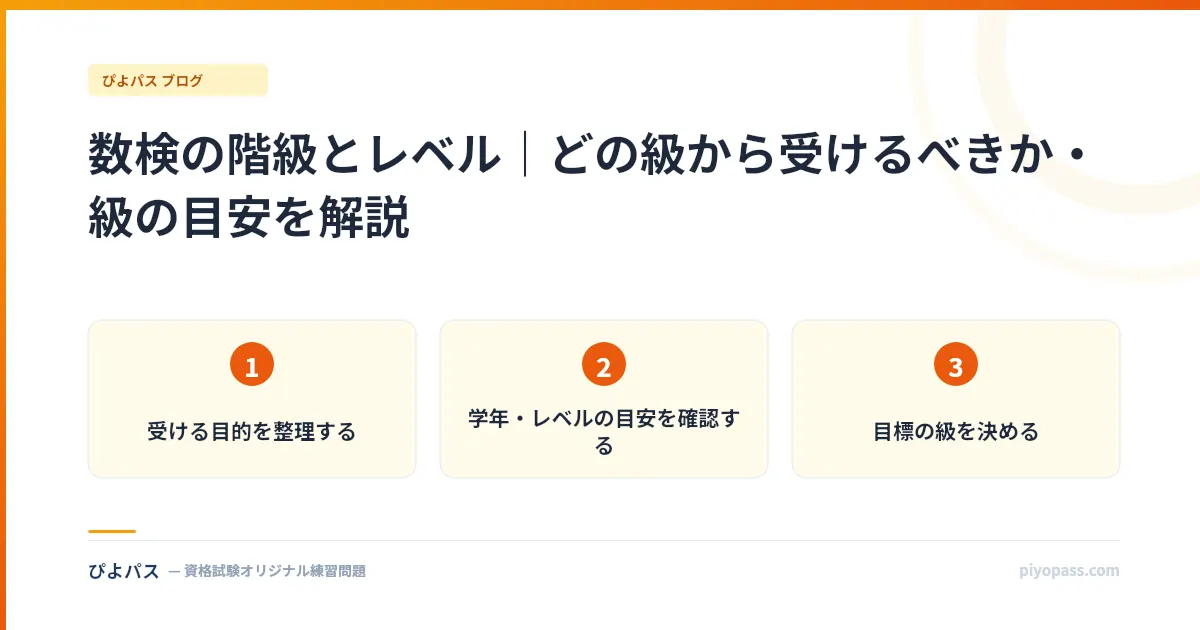 ぴよパス ブログ

数検の階級とレベル｜どの級から受けるべきか・級の目安を解説

1
受ける目的を整理する

2
学年・レベルの目安を確認する

3
目標の級を決める

ぴよパス — 資格試験オリジナル練習問題

piyopass.com