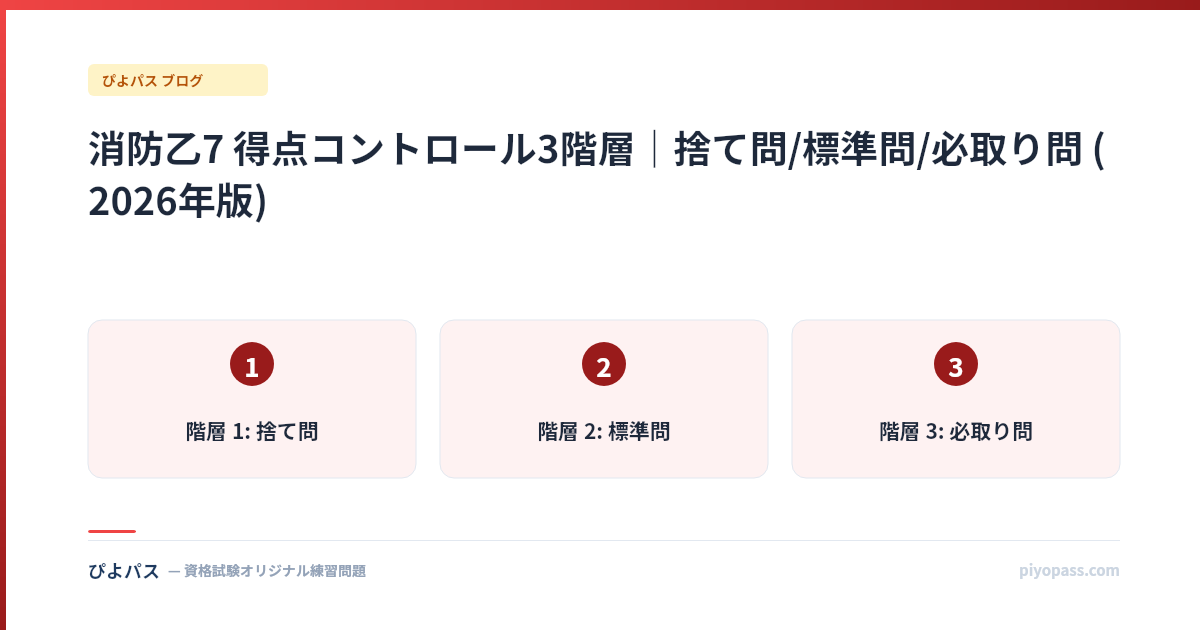 ぴよパス ブログ

消防乙7 得点コントロール3階層｜捨て問/標準問/必取り問 (2026年版)

1

階層 1: 捨て問

2

階層 2: 標準問

3

階層 3: 必取り問

ぴよパス — 資格試験オリジナル練習問題

piyopass.com