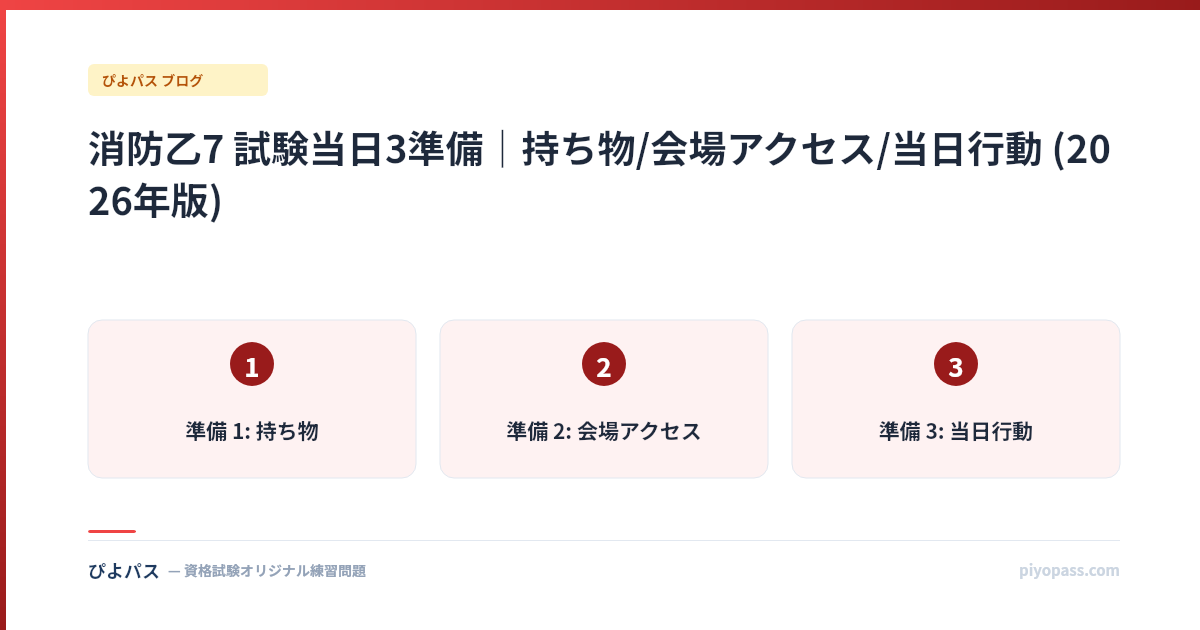 ぴよパス ブログ

消防乙7 試験当日3準備｜持ち物/会場アクセス/当日行動 (2026年版)

1

準備 1: 持ち物

2

準備 2: 会場アクセス

3

準備 3: 当日行動

ぴよパス — 資格試験オリジナル練習問題

piyopass.com