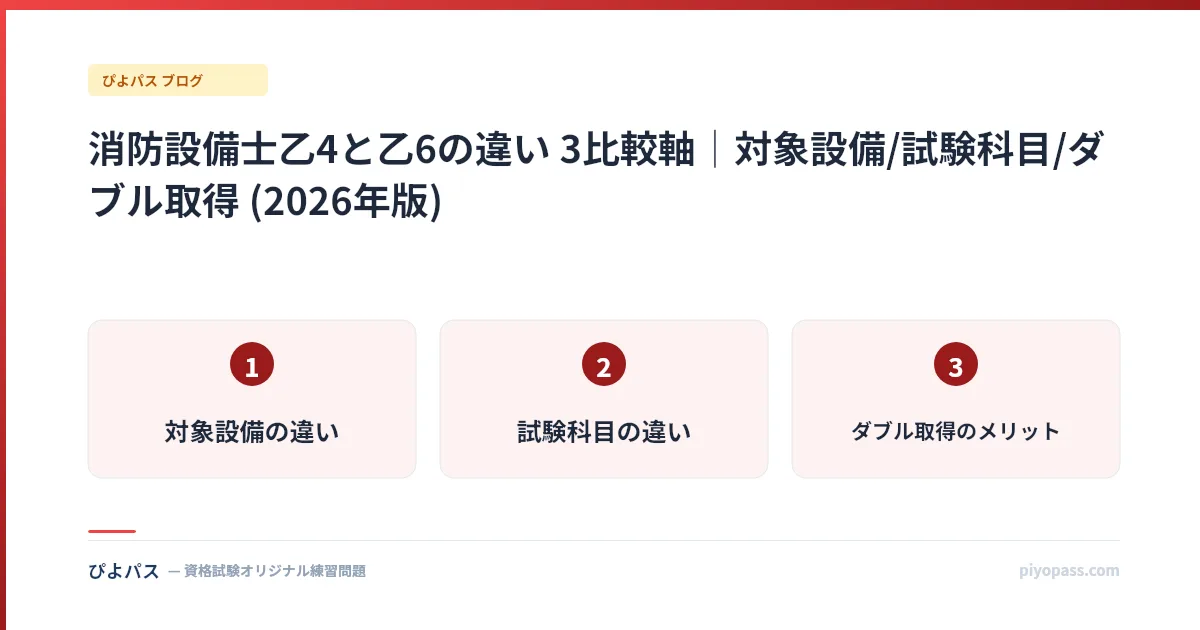 ぴよパス ブログ

消防設備士乙4と乙6の違い 3比較軸｜対象設備/試験科目/ダブル取得 (2026年版)

1
対象設備の違い

2
試験科目の違い

3
ダブル取得のメリット

ぴよパス — 資格試験オリジナル練習問題

piyopass.com