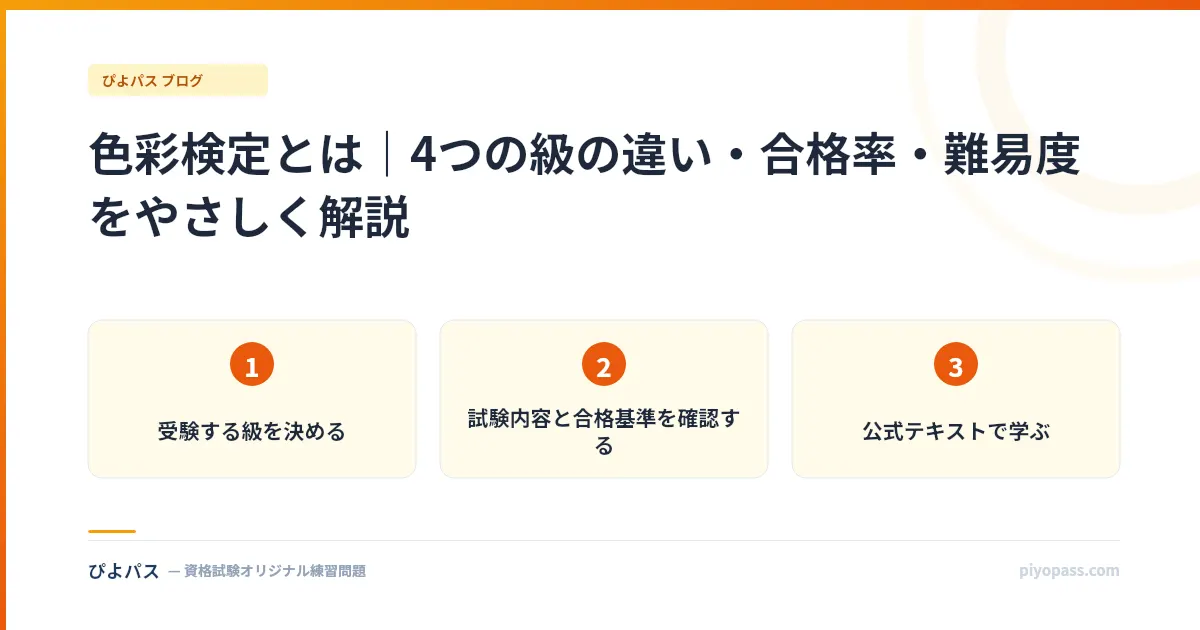 ぴよパス ブログ

色彩検定とは｜4つの級の違い・合格率・難易度をやさしく解説

1

受験する級を決める

2

試験内容と合格基準を確認する

3

公式テキストで学ぶ

ぴよパス — 資格試験オリジナル練習問題

piyopass.com