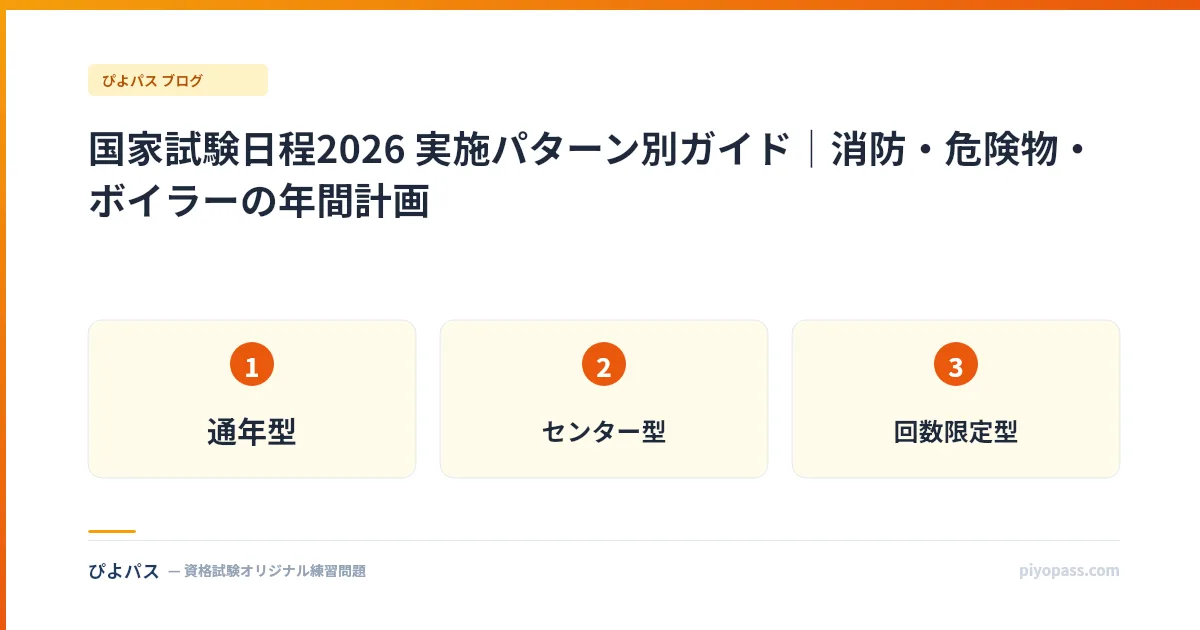 ぴよパス ブログ

国家試験日程2026 実施パターン別ガイド｜消防・危険物・ボイラーの年間計画

1
通年型

2
センター型

3
回数限定型

ぴよパス — 資格試験オリジナル練習問題

piyopass.com