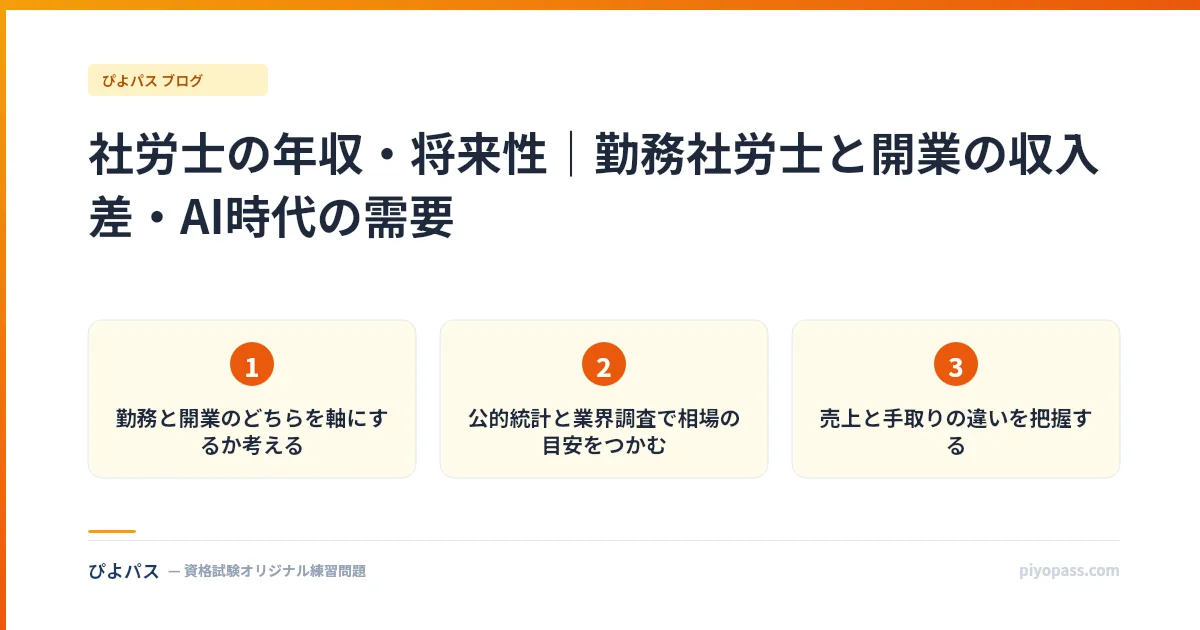 ぴよパス ブログ

社労士の年収・将来性｜勤務社労士と開業の収入差・AI時代の需要

1
勤務と開業のどちらを軸にするか考える

2
公的統計と業界調査で相場の目安をつかむ

3
売上と手取りの違いを把握する

ぴよパス — 資格試験オリジナル練習問題

piyopass.com