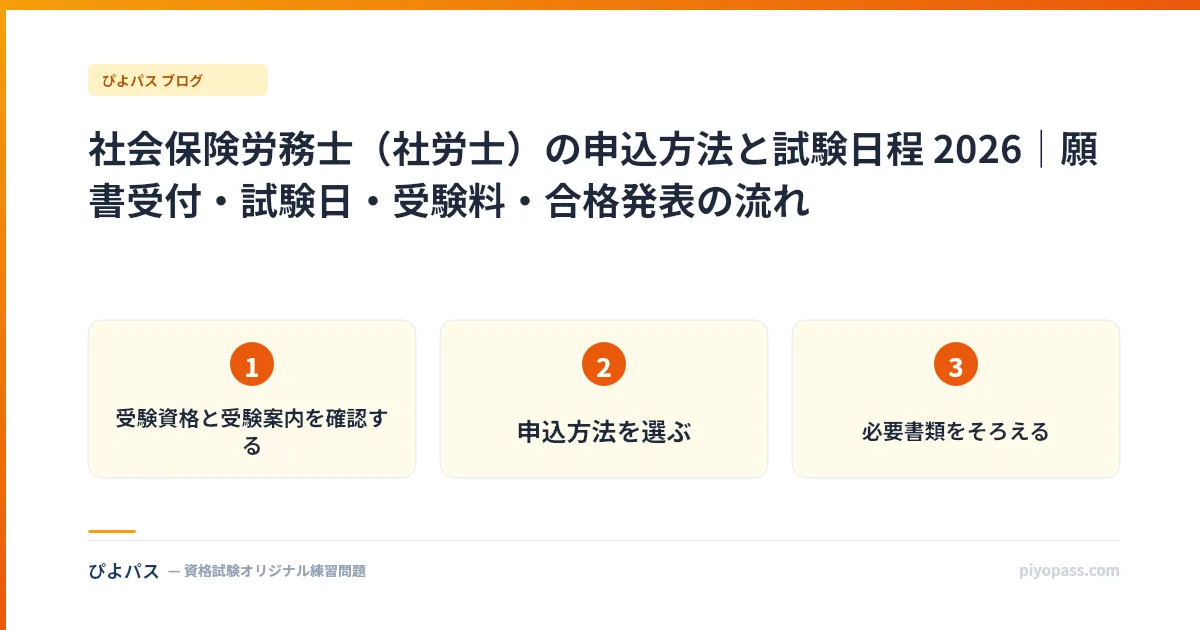 ぴよパス ブログ

社会保険労務士（社労士）の申込方法と試験日程 2026｜願書受付・試験日・受験料・合格発表の流れ

1
受験資格と受験案内を確認する

2
申込方法を選ぶ

3
必要書類をそろえる

ぴよパス — 資格試験オリジナル練習問題

piyopass.com