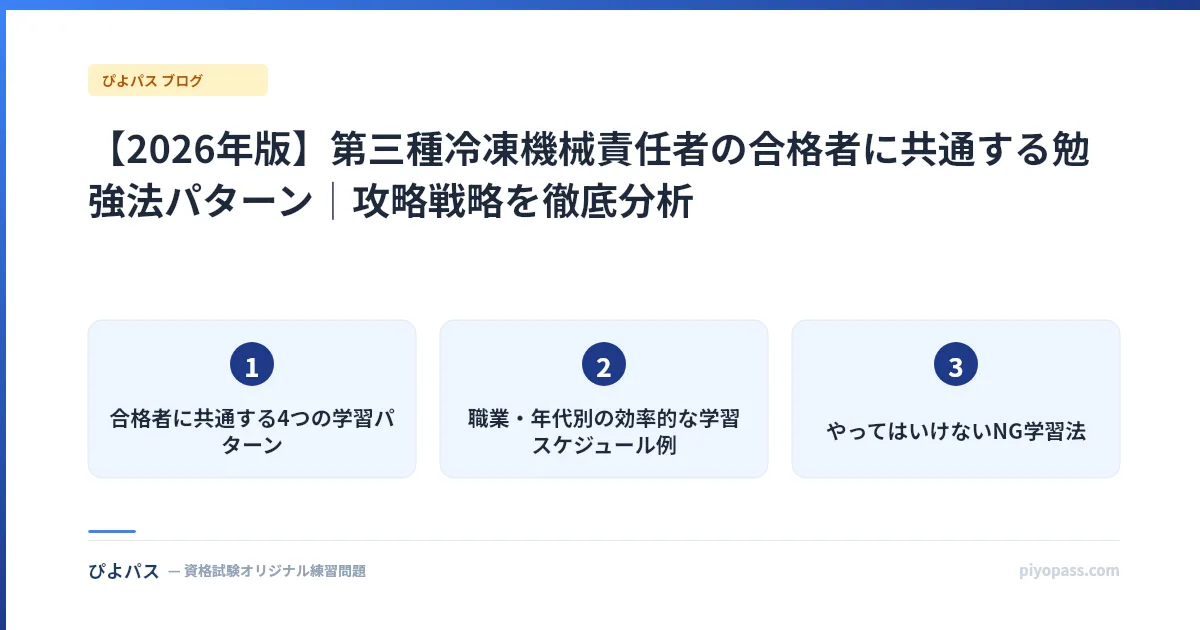 ぴよパス ブログ

【2026年版】第三種冷凍機械責任者の合格者に共通する勉強法パターン｜攻略戦略を徹底分析

1
合格者に共通する4つの学習パターン

2
職業・年代別の効率的な学習スケジュール例

3
やってはいけないNG学習法

ぴよパス — 資格試験オリジナル練習問題

piyopass.com