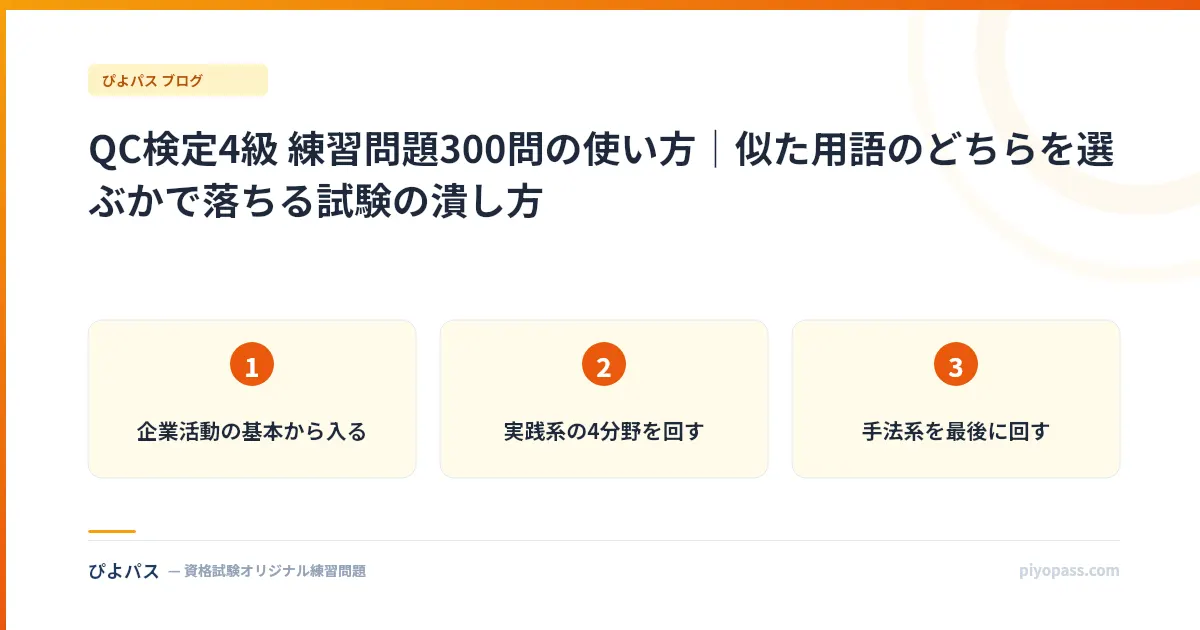 ぴよパス ブログ

QC検定4級 練習問題300問の使い方｜似た用語のどちらを選ぶかで落ちる試験の潰し方

1

企業活動の基本から入る

2

実践系の4分野を回す

3

手法系を最後に回す

ぴよパス — 資格試験オリジナル練習問題

piyopass.com