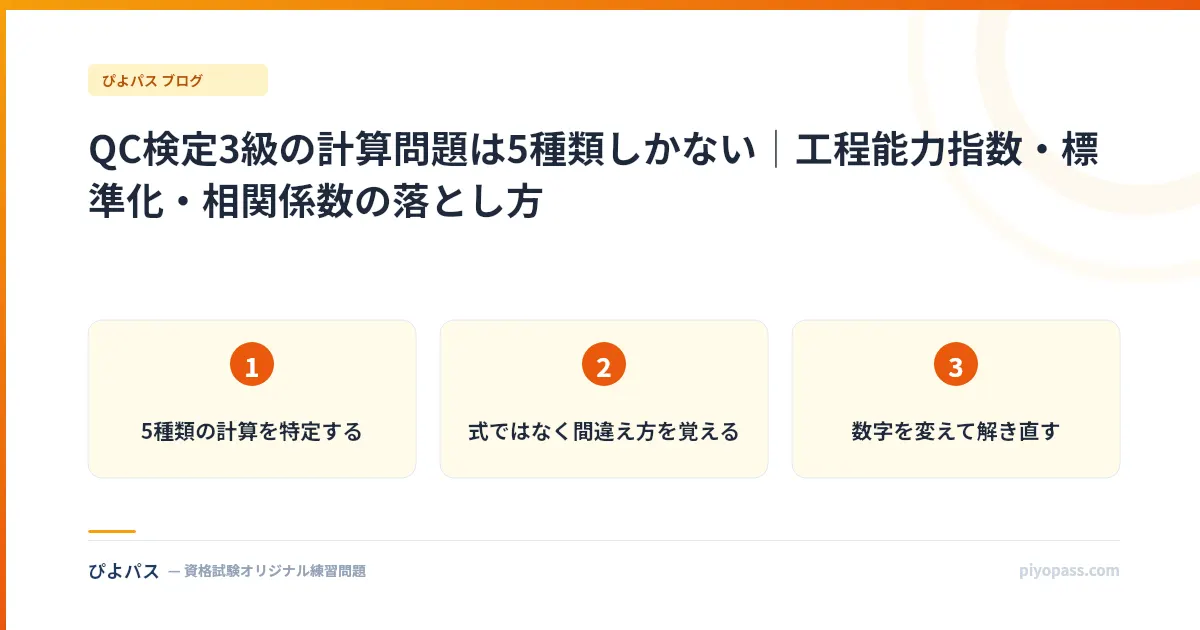 ぴよパス ブログ

QC検定3級の計算問題は5種類しかない｜工程能力指数・標準化・相関係数の落とし方

1

5種類の計算を特定する

2

式ではなく間違え方を覚える

3

数字を変えて解き直す

ぴよパス — 資格試験オリジナル練習問題

piyopass.com