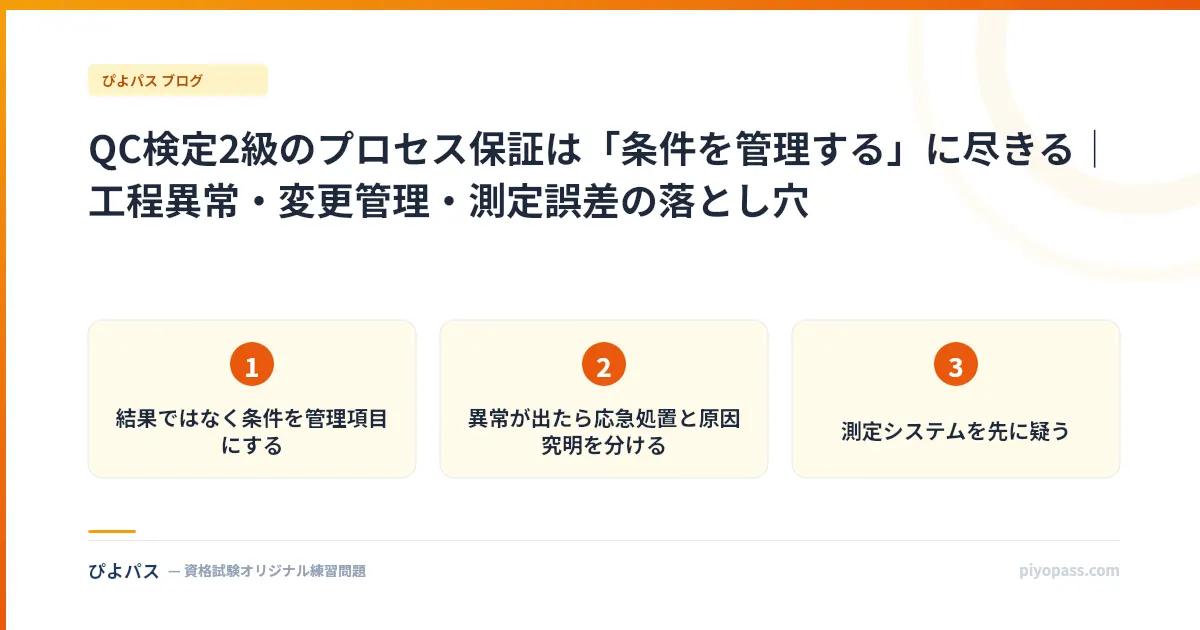 ぴよパス ブログ

QC検定2級のプロセス保証は「条件を管理する」に尽きる｜工程異常・変更管理・測定誤差の落とし穴

1
結果ではなく条件を管理項目にする

2
異常が出たら応急処置と原因究明を分ける

3
測定システムを先に疑う

ぴよパス — 資格試験オリジナル練習問題

piyopass.com