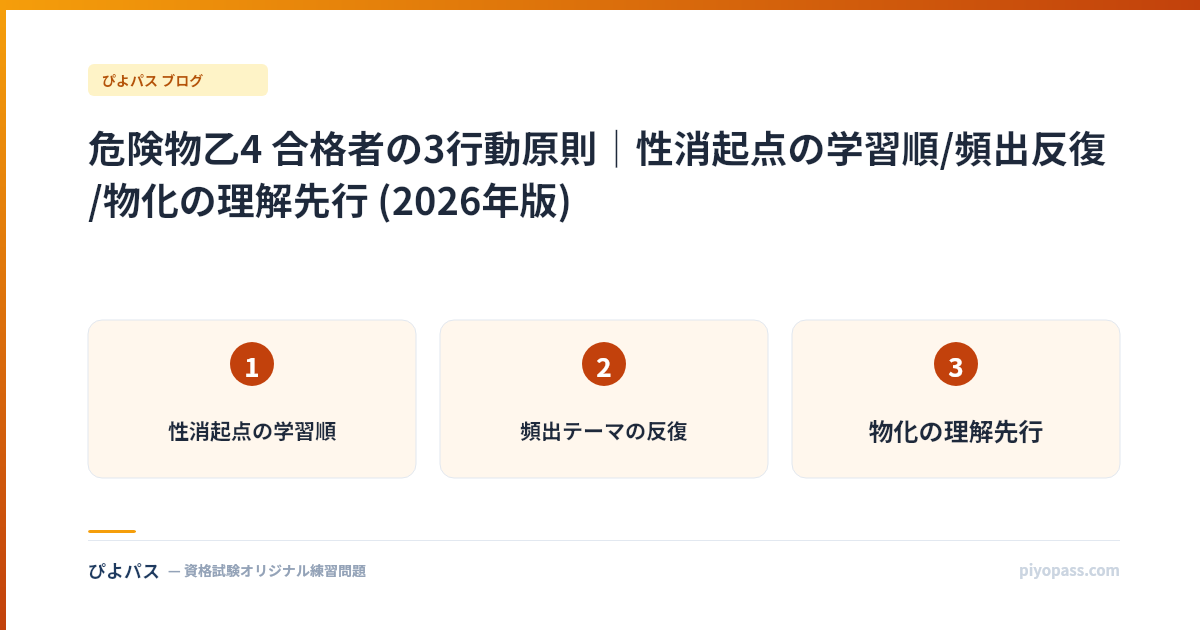 ぴよパス ブログ

危険物乙4 合格者の3行動原則｜性消起点の学習順/頻出反復/物化の理解先行 (2026年版)

1

性消起点の学習順

2

頻出テーマの反復

3

物化の理解先行

ぴよパス — 資格試験オリジナル練習問題

piyopass.com