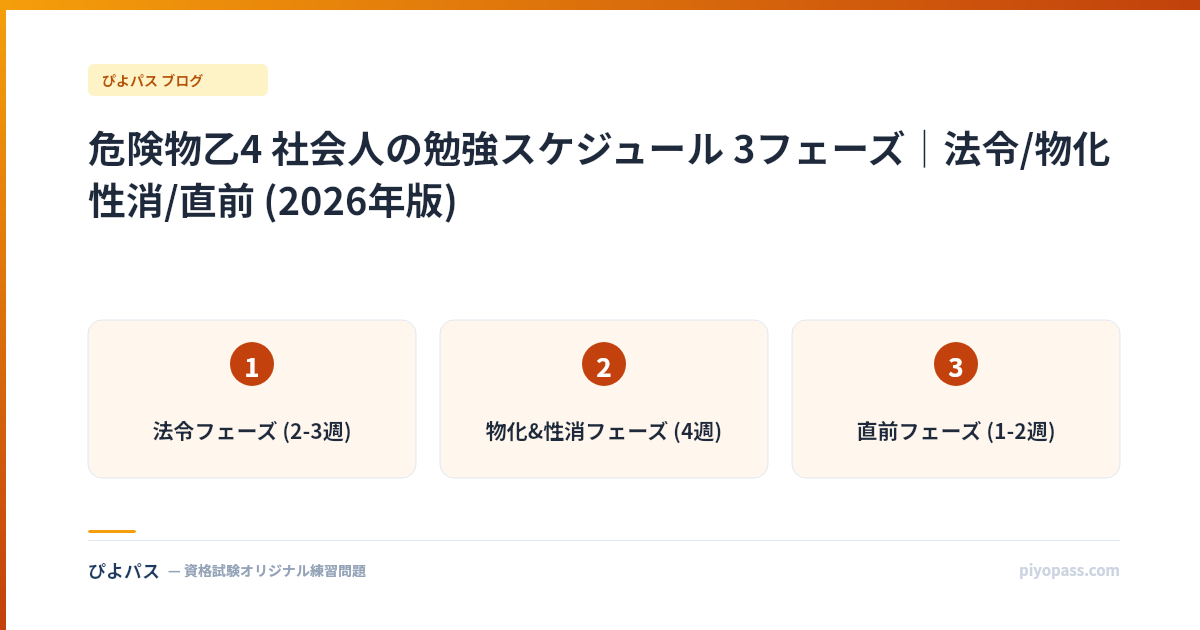 ぴよパス ブログ

危険物乙4 社会人の勉強スケジュール 3フェーズ｜法令/物化性消/直前 (2026年版)

1

法令フェーズ (2-3週)

2

物化&性消フェーズ (4週)

3

直前フェーズ (1-2週)

ぴよパス — 資格試験オリジナル練習問題

piyopass.com