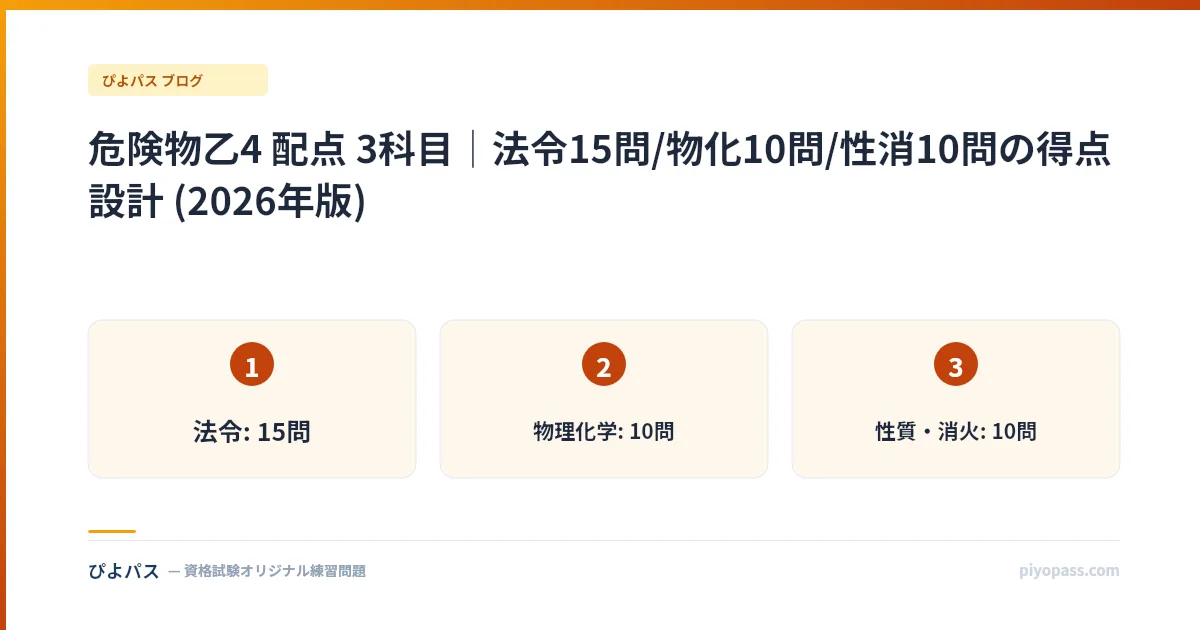 ぴよパス ブログ

危険物乙4 配点 3科目｜法令15問/物化10問/性消10問の得点設計 (2026年版)

1

法令: 15問

2

物理化学: 10問

3

性質・消火: 10問

ぴよパス — 資格試験オリジナル練習問題

piyopass.com