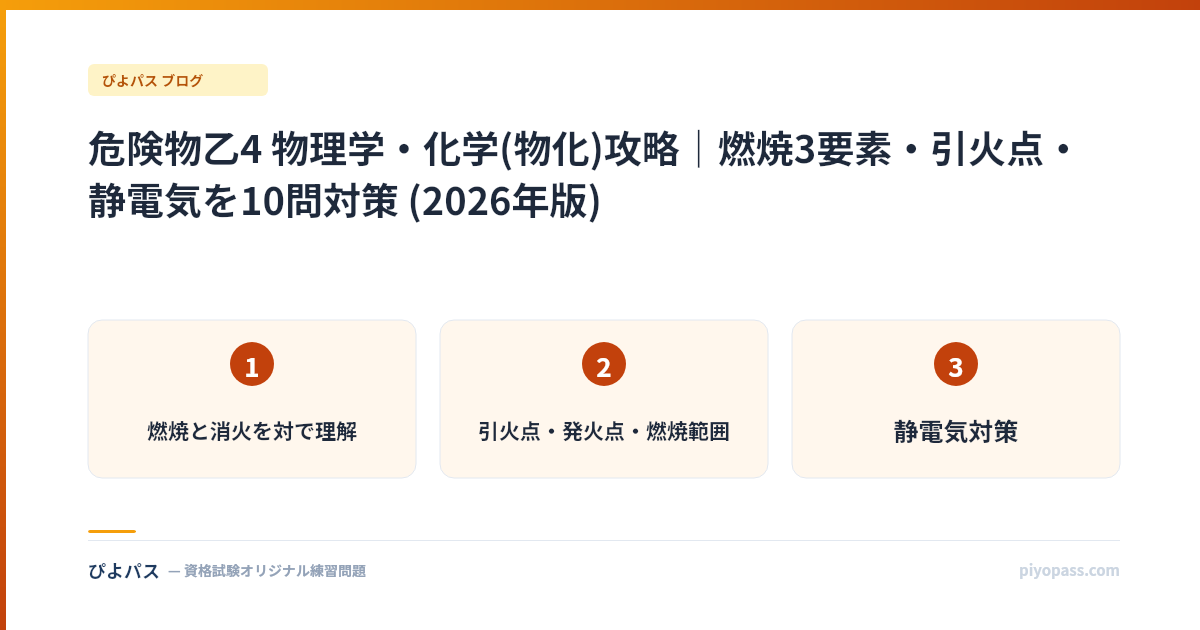 ぴよパス ブログ

危険物乙4 物理学・化学(物化)攻略｜燃焼3要素・引火点・静電気を10問対策 (2026年版)

1
燃焼と消火を対で理解

2
引火点・発火点・燃焼範囲

3
静電気対策

ぴよパス — 資格試験オリジナル練習問題

piyopass.com