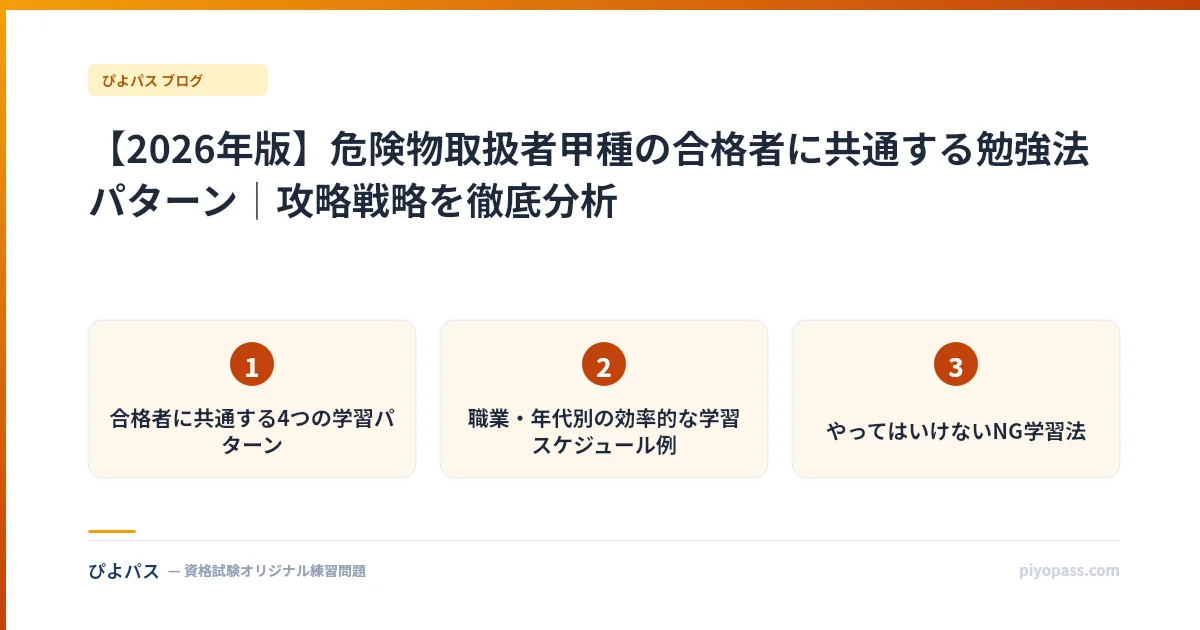 ぴよパス ブログ

【2026年版】危険物取扱者甲種の合格者に共通する勉強法パターン｜攻略戦略を徹底分析

1
合格者に共通する4つの学習パターン

2
職業・年代別の効率的な学習スケジュール例

3
やってはいけないNG学習法

ぴよパス — 資格試験オリジナル練習問題

piyopass.com