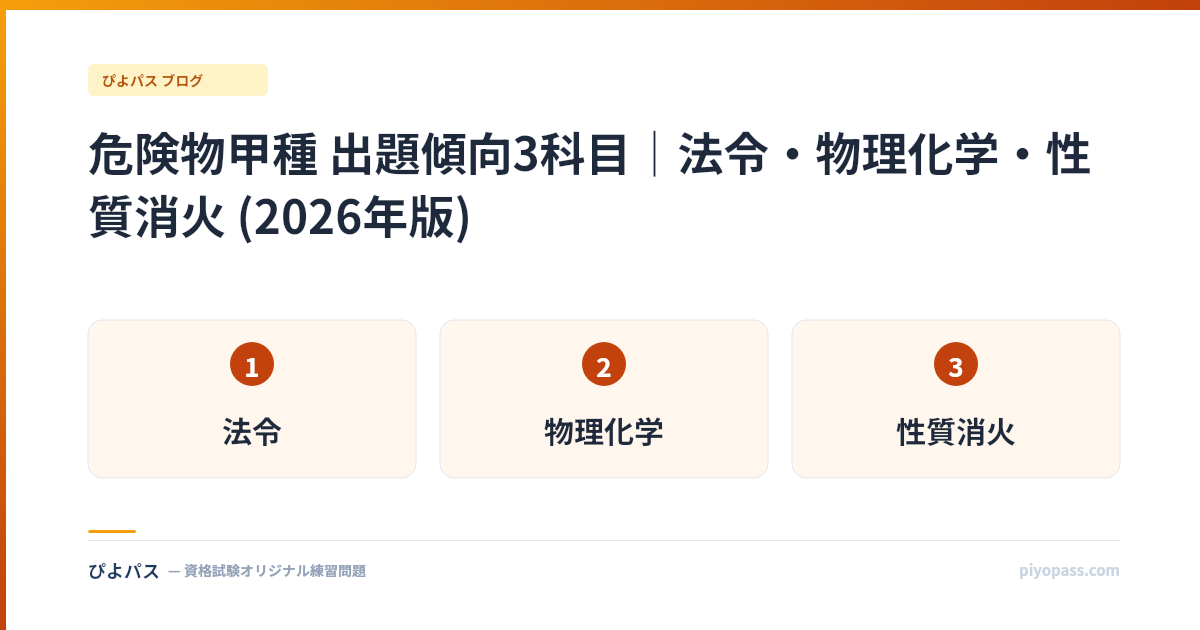 ぴよパス ブログ

危険物甲種 出題傾向3科目｜法令・物理化学・性質消火 (2026年版)

1
法令

2
物理化学

3
性質消火

ぴよパス — 資格試験オリジナル練習問題

piyopass.com