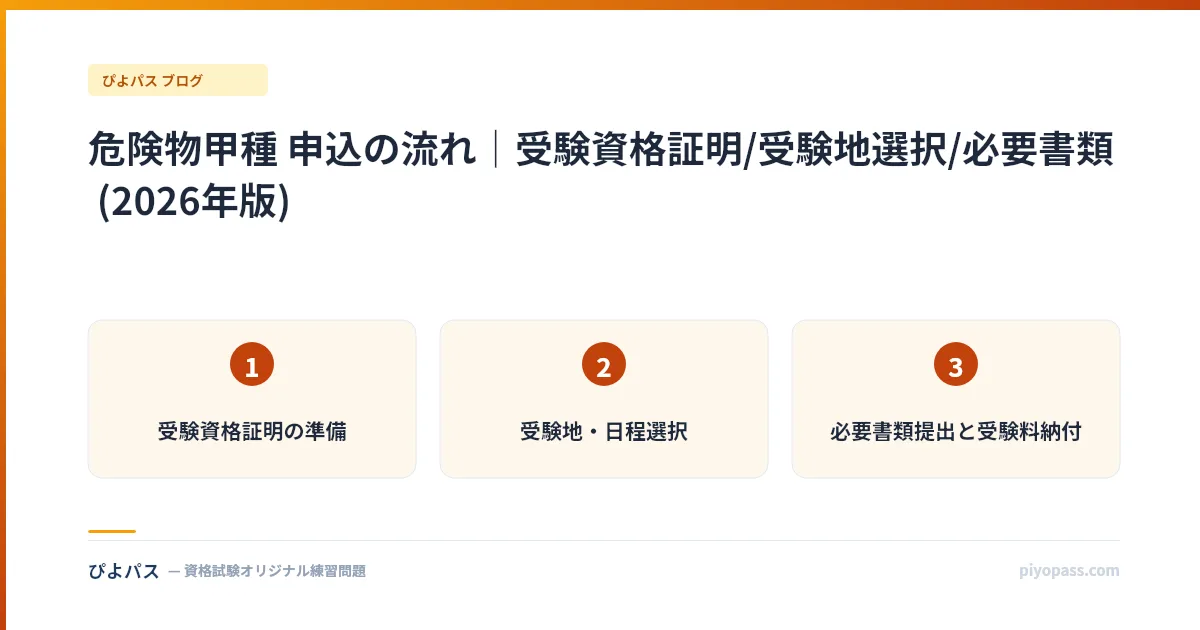 ぴよパス ブログ

危険物甲種 申込の流れ｜受験資格証明/受験地選択/必要書類 (2026年版)

1
受験資格証明の準備

2
受験地・日程選択

3
必要書類提出と受験料納付

ぴよパス — 資格試験オリジナル練習問題

piyopass.com