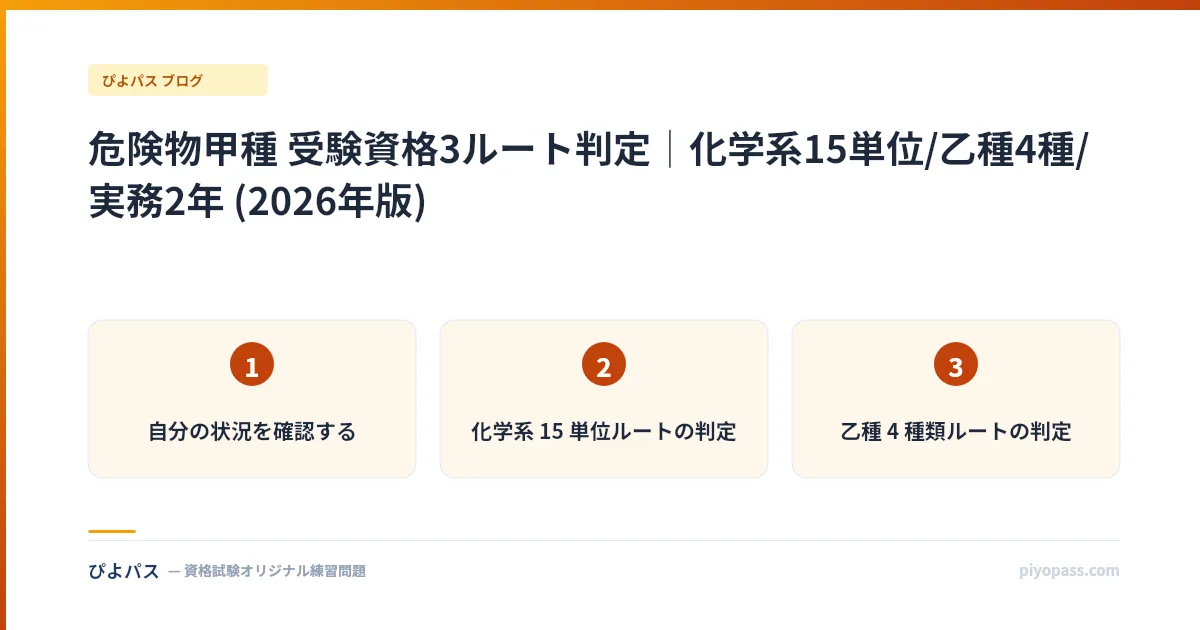 ぴよパス ブログ

危険物甲種 受験資格3ルート判定｜化学系15単位/乙種4種/実務2年 (2026年版)

1

自分の状況を確認する

2

化学系 15 単位ルートの判定

3

乙種 4 種類ルートの判定

ぴよパス — 資格試験オリジナル練習問題

piyopass.com