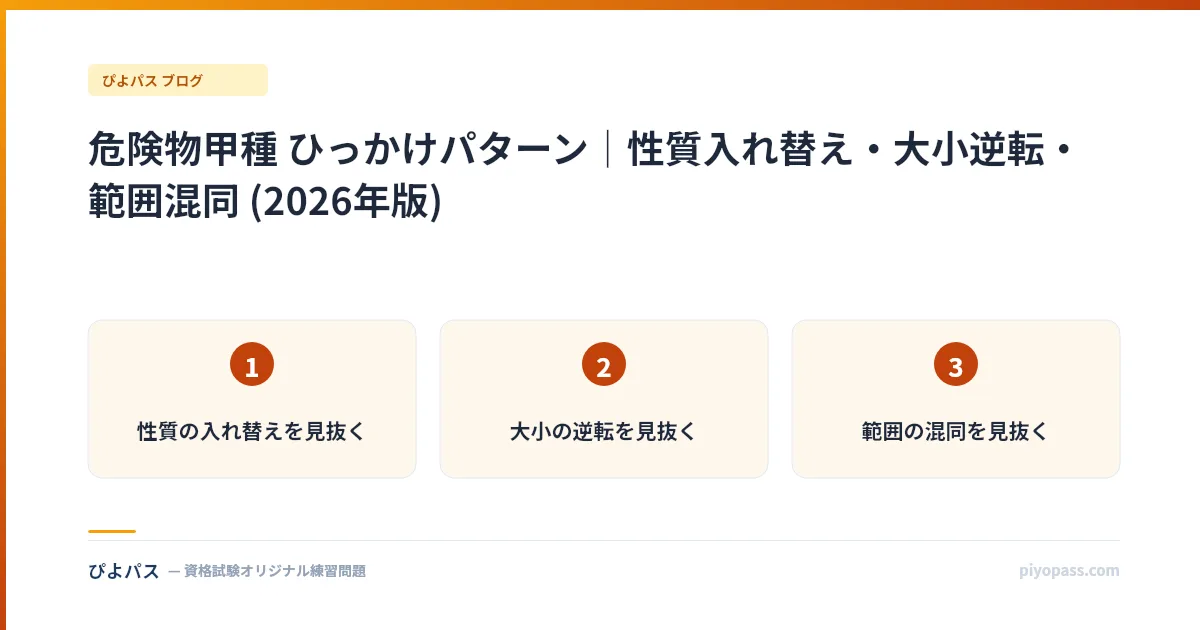 ぴよパス ブログ

危険物甲種 ひっかけパターン｜性質入れ替え・大小逆転・範囲混同 (2026年版)

1
性質の入れ替えを見抜く

2
大小の逆転を見抜く

3
範囲の混同を見抜く

ぴよパス — 資格試験オリジナル練習問題

piyopass.com