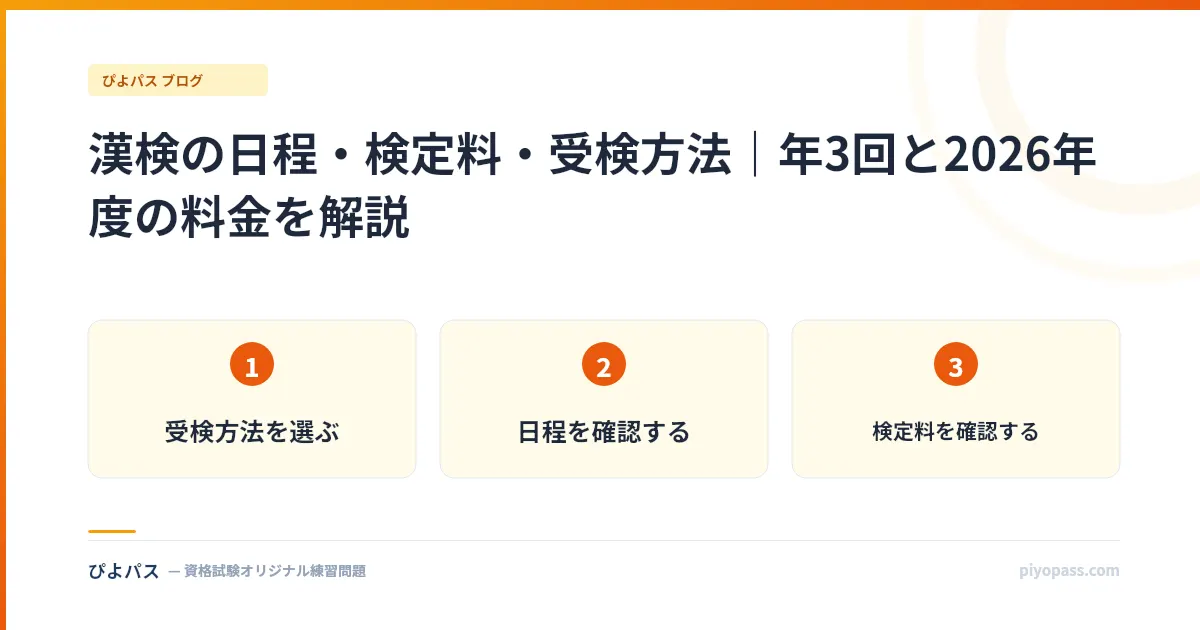 ぴよパス ブログ

漢検の日程・検定料・受検方法｜年3回と2026年度の料金を解説

1
受検方法を選ぶ

2
日程を確認する

3
検定料を確認する

ぴよパス — 資格試験オリジナル練習問題

piyopass.com