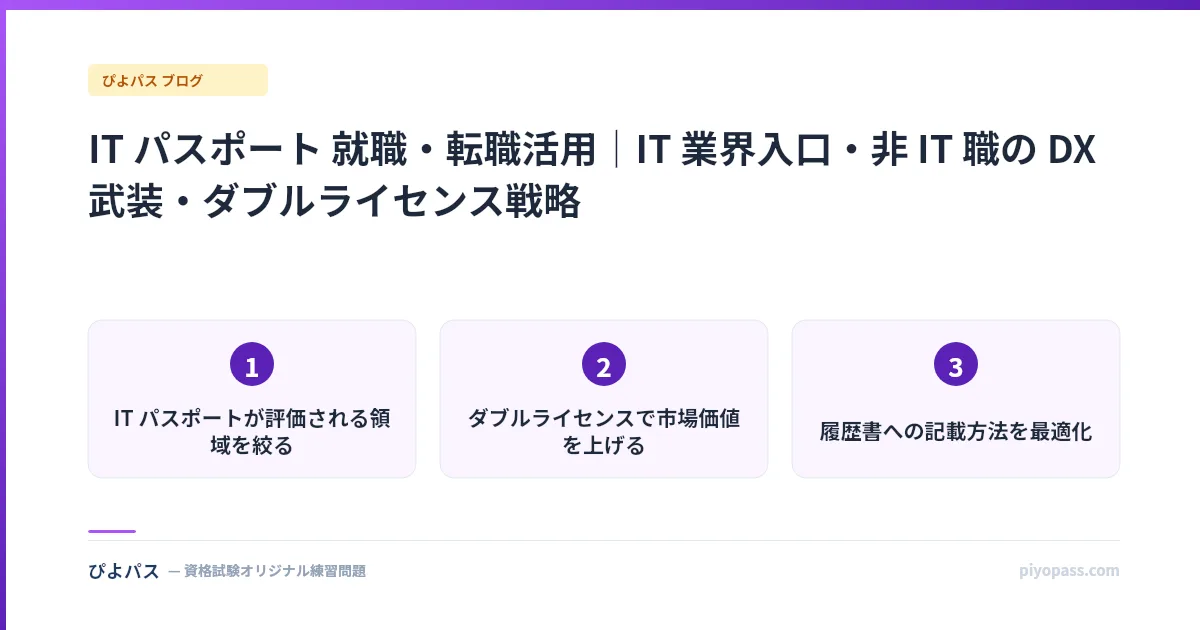 ぴよパス ブログ

IT パスポート 就職・転職活用｜IT 業界入口・非 IT 職の DX 武装・ダブルライセンス戦略

1
IT パスポートが評価される領域を絞る

2
ダブルライセンスで市場価値を上げる

3
履歴書への記載方法を最適化

ぴよパス — 資格試験オリジナル練習問題

piyopass.com