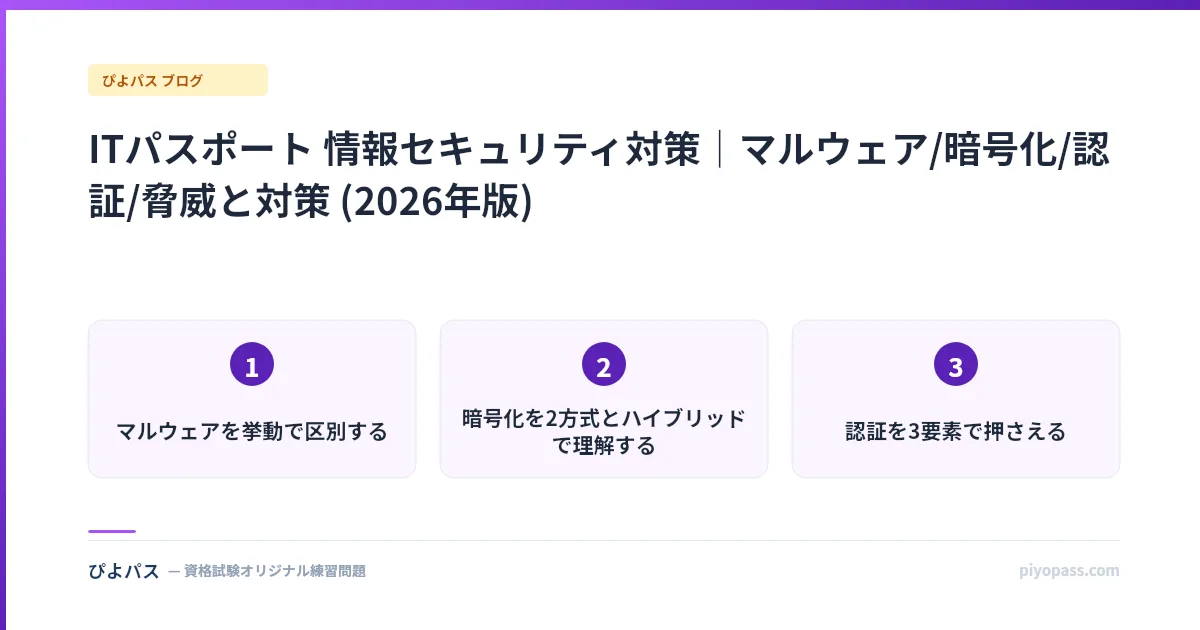 ぴよパス ブログ

ITパスポート 情報セキュリティ対策｜マルウェア/暗号化/認証/脅威と対策 (2026年版)

1

マルウェアを挙動で区別する

2

暗号化を2方式とハイブリッドで理解する

3

認証を3要素で押さえる

ぴよパス — 資格試験オリジナル練習問題

piyopass.com