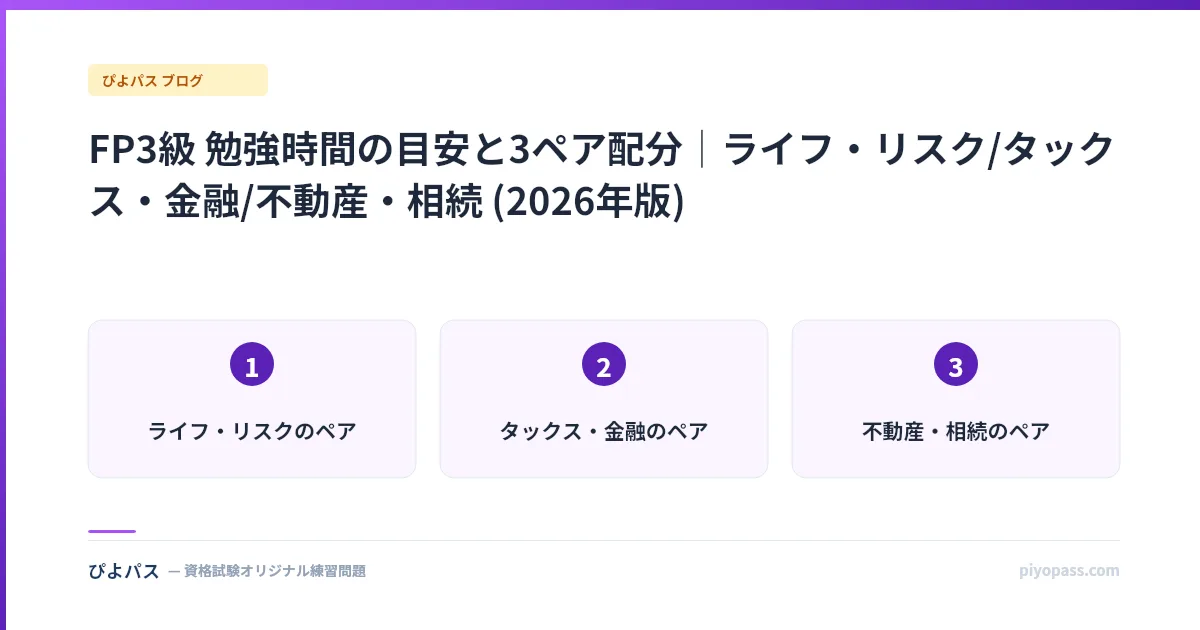 ぴよパス ブログ

FP3級 勉強時間の目安と3ペア配分｜ライフ・リスク/タックス・金融/不動産・相続 (2026年版)

1
ライフ・リスクのペア

2
タックス・金融のペア

3
不動産・相続のペア

ぴよパス — 資格試験オリジナル練習問題

piyopass.com