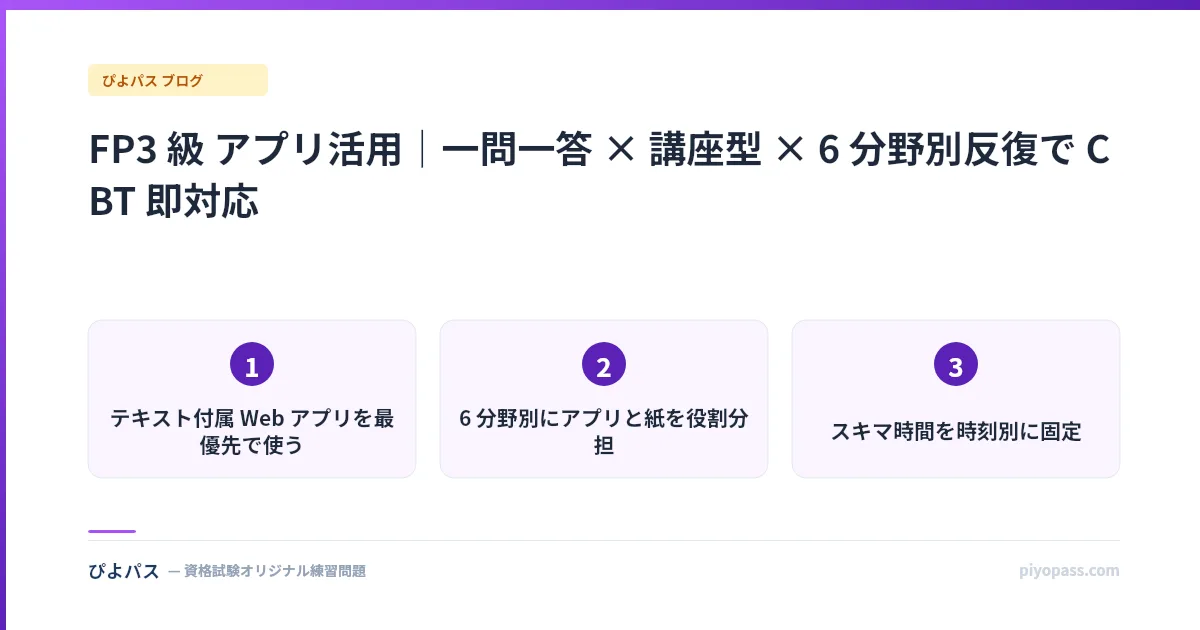 ぴよパス ブログ

FP3 級 アプリ活用｜一問一答 × 講座型 × 6 分野別反復で CBT 即対応

1
テキスト付属 Web アプリを最優先で使う

2
6 分野別にアプリと紙を役割分担

3
スキマ時間を時刻別に固定

ぴよパス — 資格試験オリジナル練習問題

piyopass.com