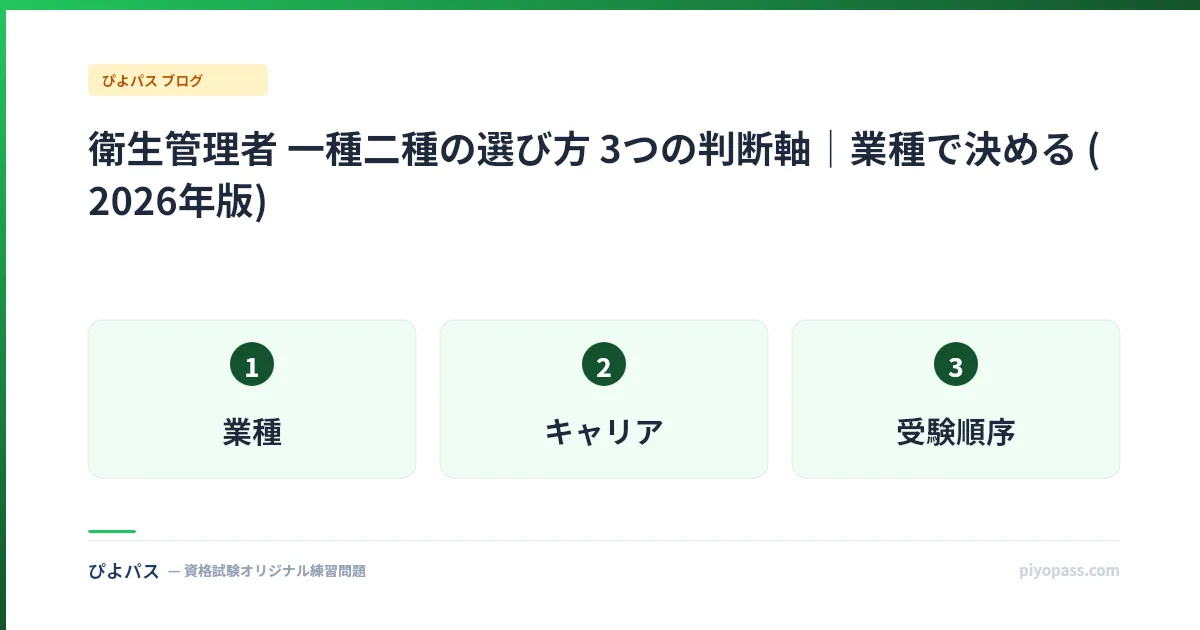 ぴよパス ブログ

衛生管理者 一種二種の選び方 3つの判断軸｜業種で決める (2026年版)

1
業種

2
キャリア

3
受験順序

ぴよパス — 資格試験オリジナル練習問題

piyopass.com