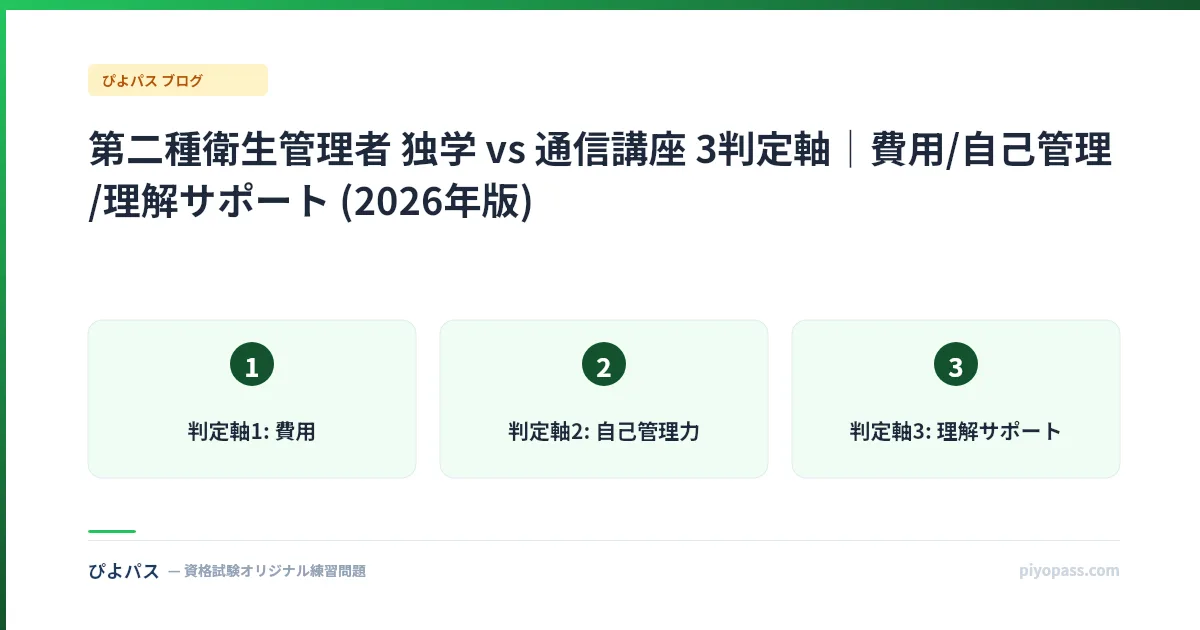 ぴよパス ブログ

第二種衛生管理者 独学 vs 通信講座 3判定軸｜費用/自己管理/理解サポート (2026年版)

1

判定軸1: 費用

2

判定軸2: 自己管理力

3

判定軸3: 理解サポート

ぴよパス — 資格試験オリジナル練習問題

piyopass.com