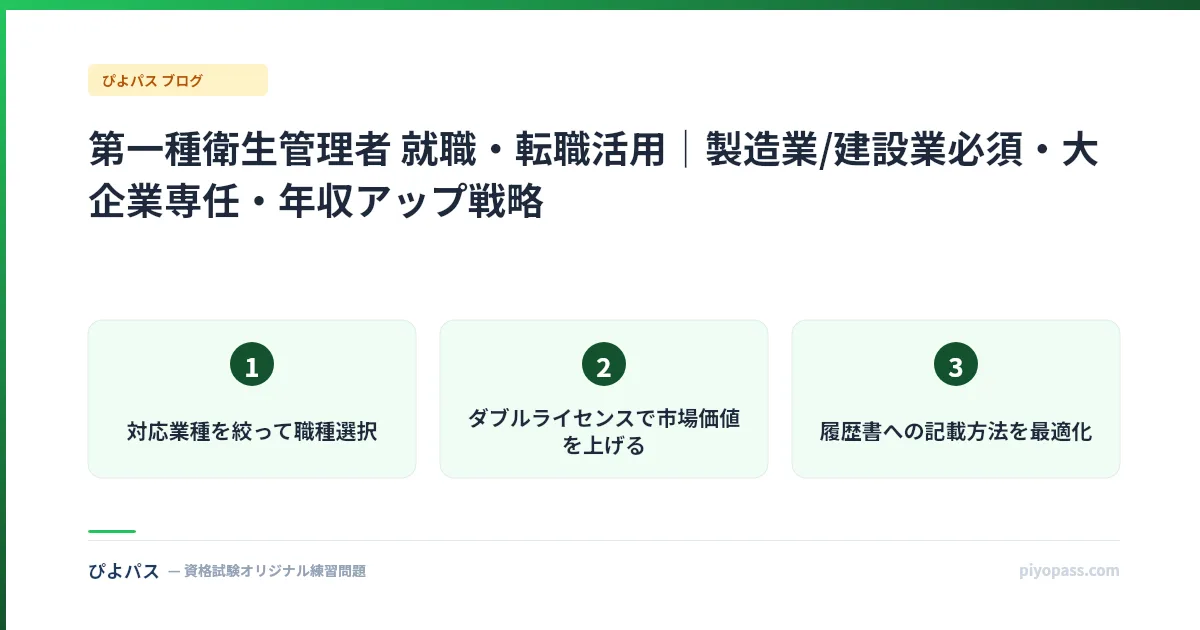 ぴよパス ブログ

第一種衛生管理者 就職・転職活用｜製造業/建設業必須・大企業専任・年収アップ戦略

1

対応業種を絞って職種選択

2

ダブルライセンスで市場価値を上げる

3

履歴書への記載方法を最適化

ぴよパス — 資格試験オリジナル練習問題

piyopass.com