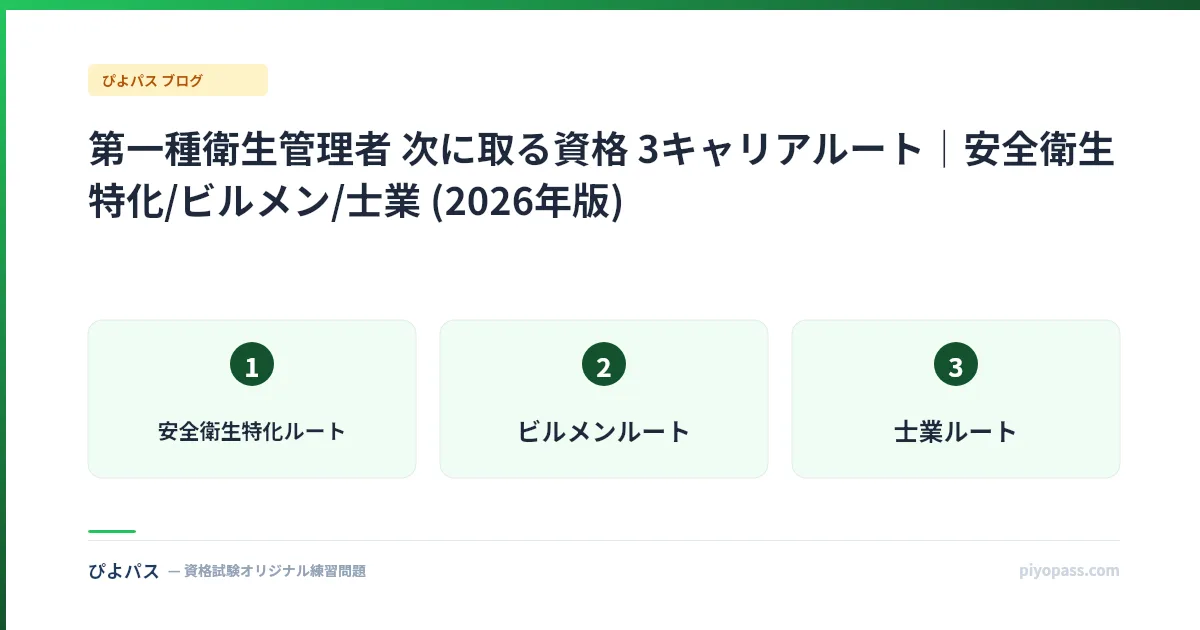 ぴよパス ブログ

第一種衛生管理者 次に取る資格 3キャリアルート｜安全衛生特化/ビルメン/士業 (2026年版)

1
安全衛生特化ルート

2
ビルメンルート

3
士業ルート

ぴよパス — 資格試験オリジナル練習問題

piyopass.com