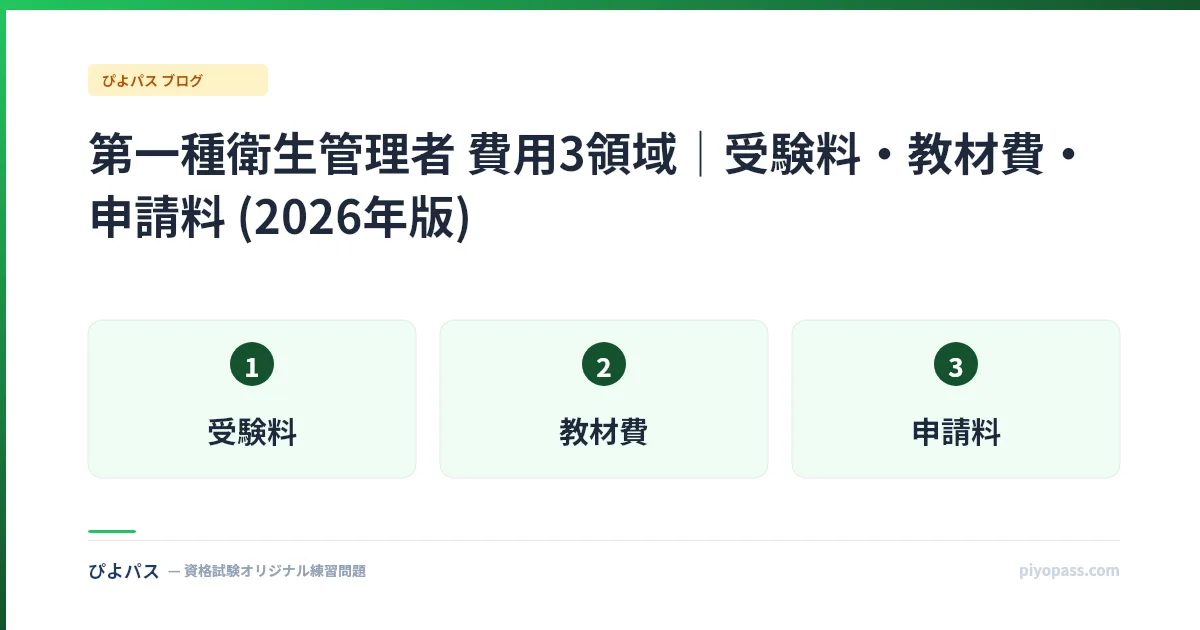 ぴよパス ブログ

第一種衛生管理者 費用3領域｜受験料・教材費・申請料 (2026年版)

1
受験料

2
教材費

3
申請料

ぴよパス — 資格試験オリジナル練習問題

piyopass.com