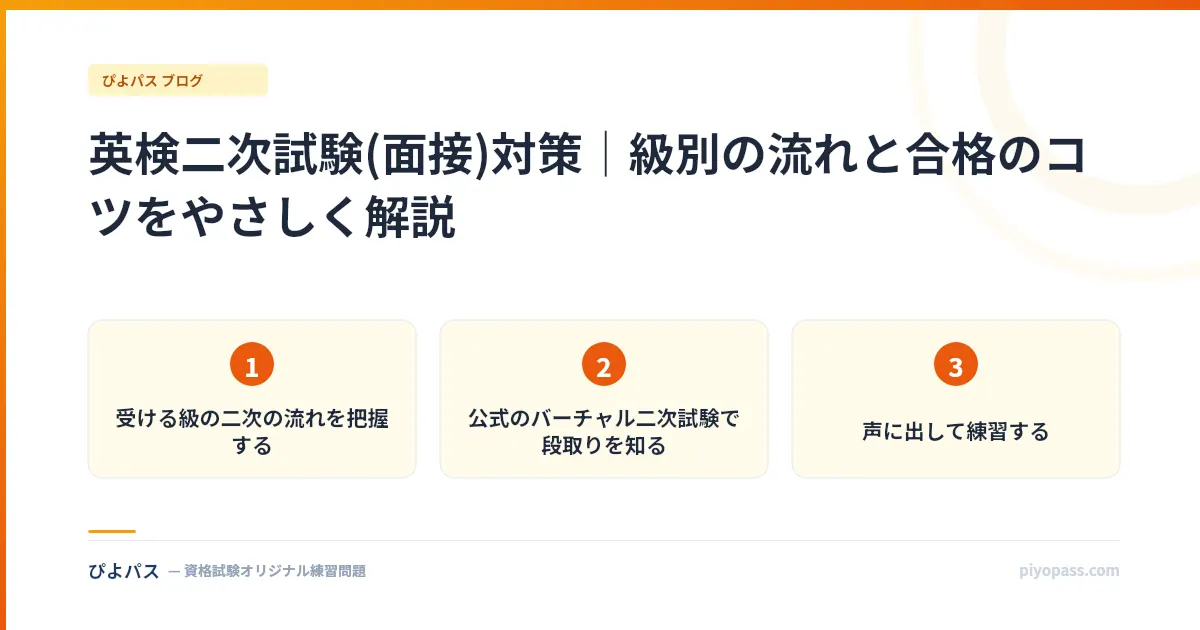 ぴよパス ブログ

英検二次試験(面接)対策｜級別の流れと合格のコツをやさしく解説

1
受ける級の二次の流れを把握する

2
公式のバーチャル二次試験で段取りを知る

3
声に出して練習する

ぴよパス — 資格試験オリジナル練習問題

piyopass.com