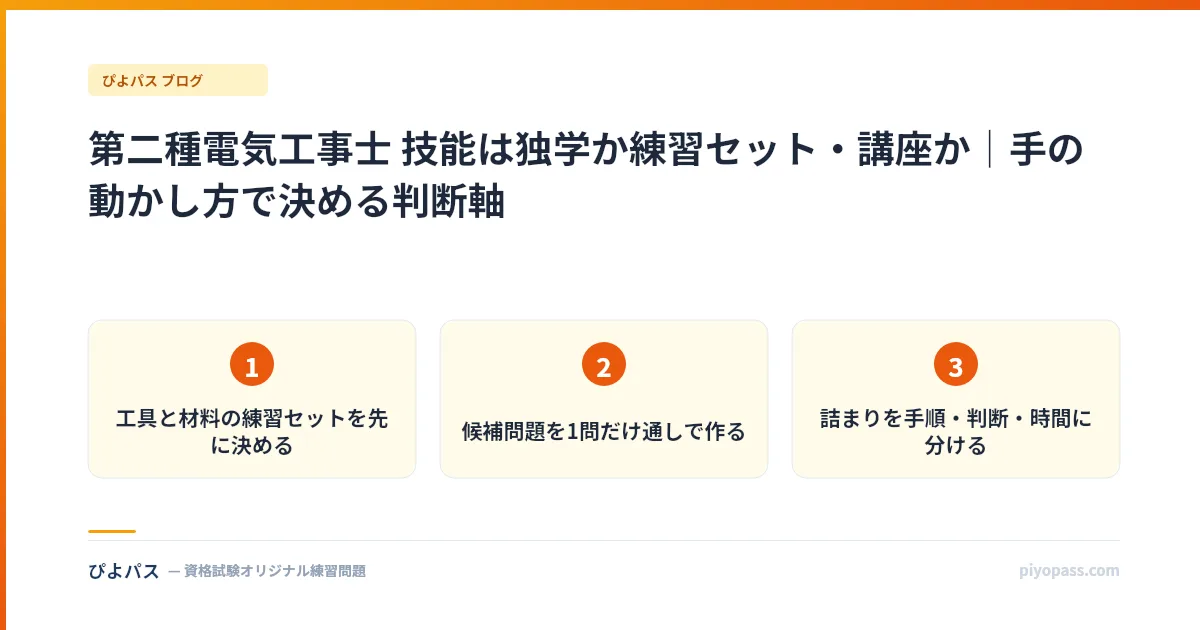 ぴよパス ブログ

第二種電気工事士 技能は独学か練習セット・講座か｜手の動かし方で決める判断軸

1

工具と材料の練習セットを先に決める

2

候補問題を1問だけ通しで作る

3

詰まりを手順・判断・時間に分ける

ぴよパス — 資格試験オリジナル練習問題

piyopass.com