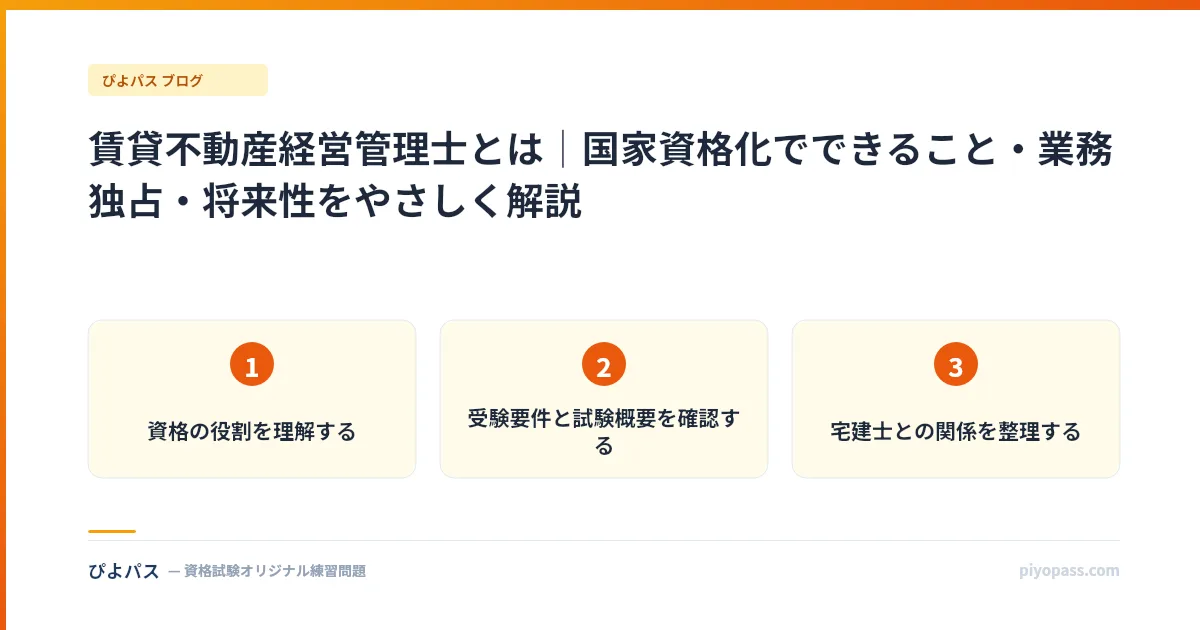 ぴよパス ブログ

賃貸不動産経営管理士とは｜国家資格化でできること・業務独占・将来性をやさしく解説

1
資格の役割を理解する

2
受験要件と試験概要を確認する

3
宅建士との関係を整理する

ぴよパス — 資格試験オリジナル練習問題

piyopass.com