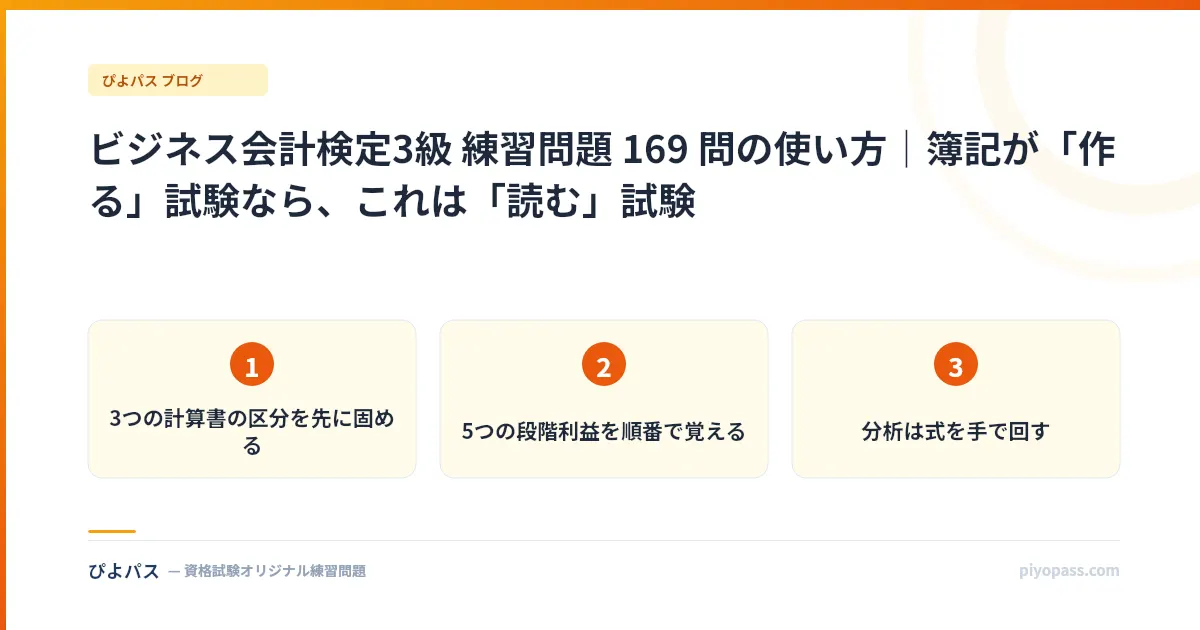 ぴよパス ブログ

ビジネス会計検定3級 練習問題 169 問の使い方｜簿記が「作る」試験なら、これは「読む」試験

1
3つの計算書の区分を先に固める

2
5つの段階利益を順番で覚える

3
分析は式を手で回す

ぴよパス — 資格試験オリジナル練習問題

piyopass.com