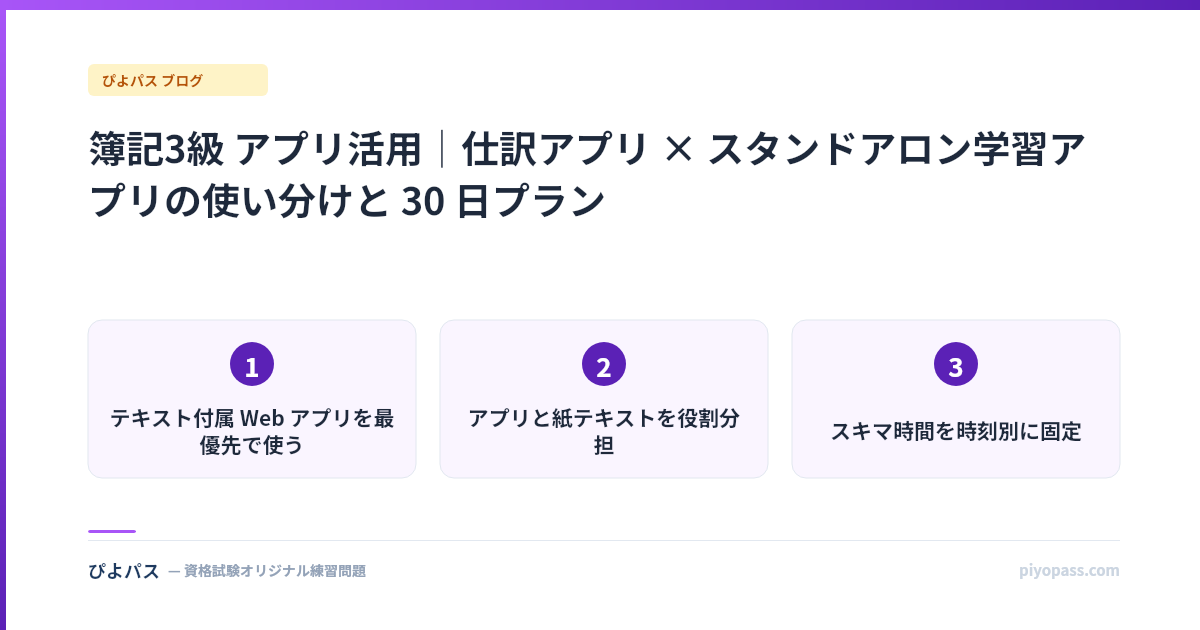 ぴよパス ブログ

簿記3級 アプリ活用｜仕訳アプリ × スタンドアロン学習アプリの使い分けと 30 日プラン

1
テキスト付属 Web アプリを最優先で使う

2
アプリと紙テキストを役割分担

3
スキマ時間を時刻別に固定

ぴよパス — 資格試験オリジナル練習問題

piyopass.com