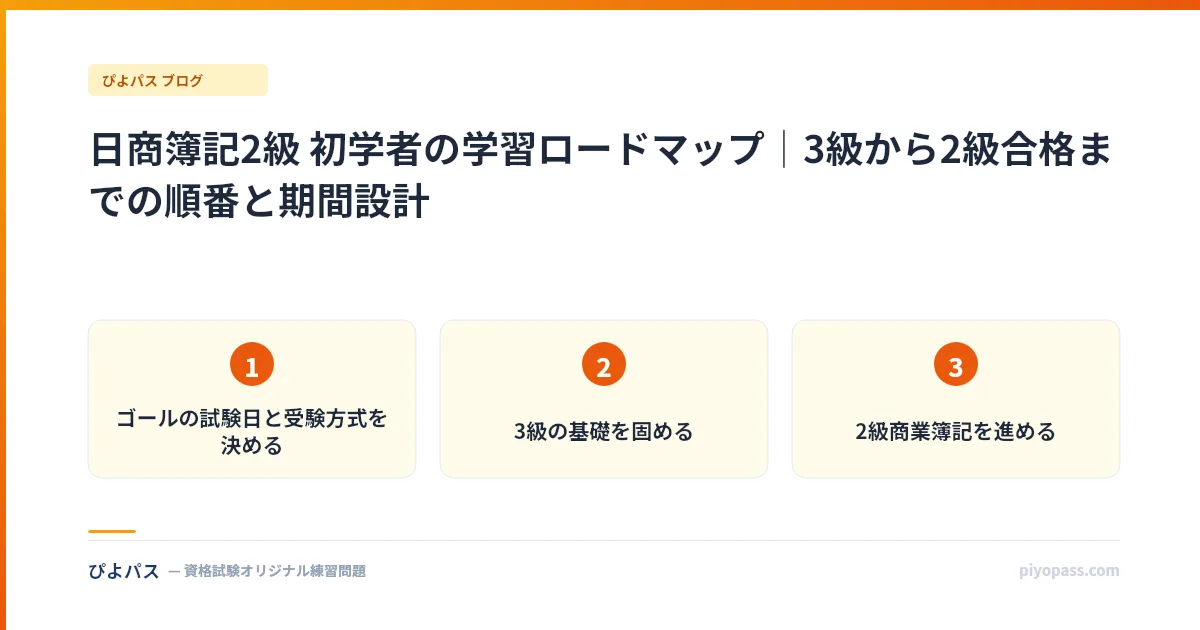 ぴよパス ブログ

日商簿記2級 初学者の学習ロードマップ｜3級から2級合格までの順番と期間設計

1

ゴールの試験日と受験方式を決める

2

3級の基礎を固める

3

2級商業簿記を進める

ぴよパス — 資格試験オリジナル練習問題

piyopass.com