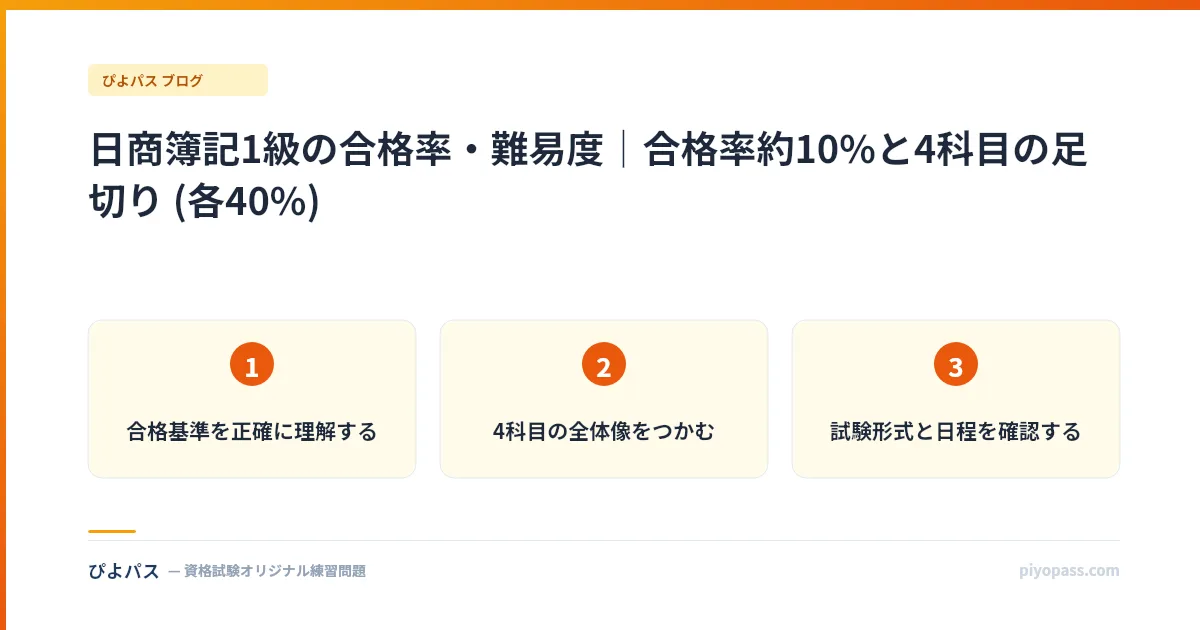 ぴよパス ブログ

日商簿記1級の合格率・難易度｜合格率約10%と4科目の足切り (各40%)

1

合格基準を正確に理解する

2

4科目の全体像をつかむ

3

試験形式と日程を確認する

ぴよパス — 資格試験オリジナル練習問題

piyopass.com